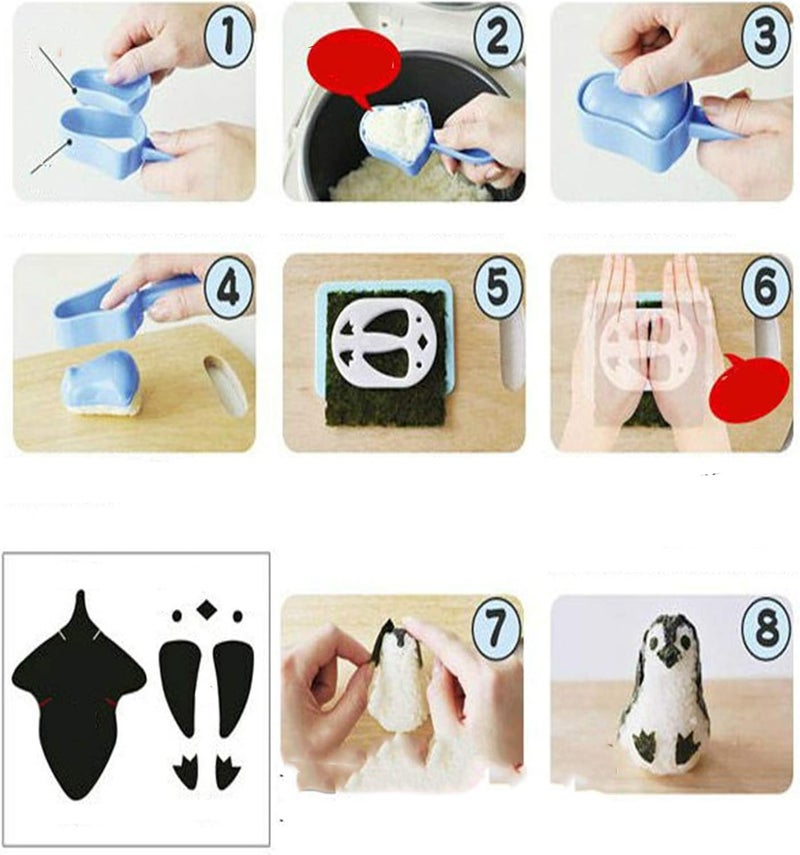 1
2
3
4
5
6
7
8