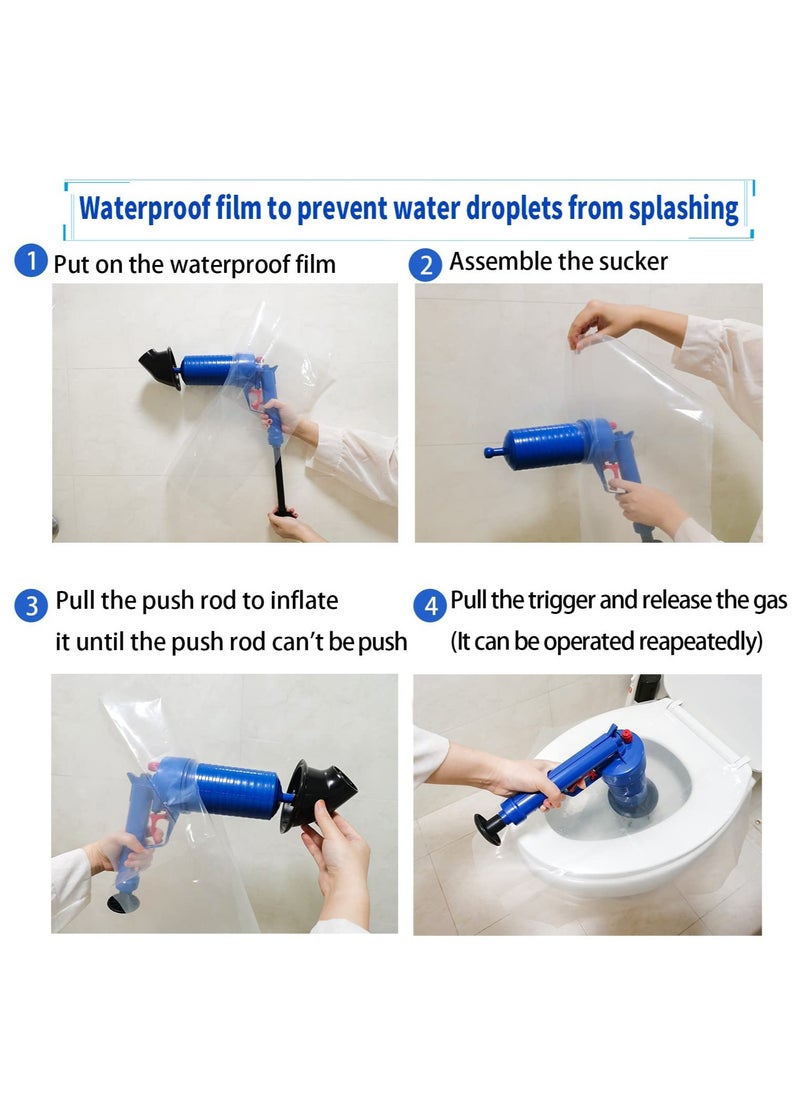 Waterproof film to prevent water droplets from splashing

1 Put on the waterproof film

2 Assemble the sucker

3 Pull the push rod to inflate it until the push rod can't be push

4 Pull the trigger and release the gas (It can be operated reapeatedly)