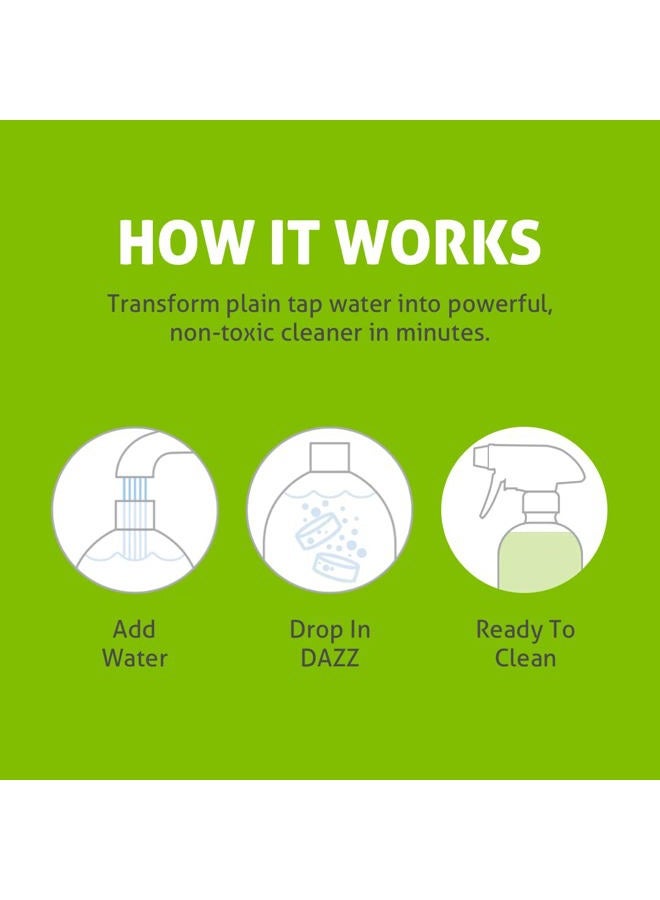 HOW IT WORKS

Transform plain tap water into powerful, non-toxic cleaner in minutes.

Add Water

Drop In DAZZ

Ready To Clean