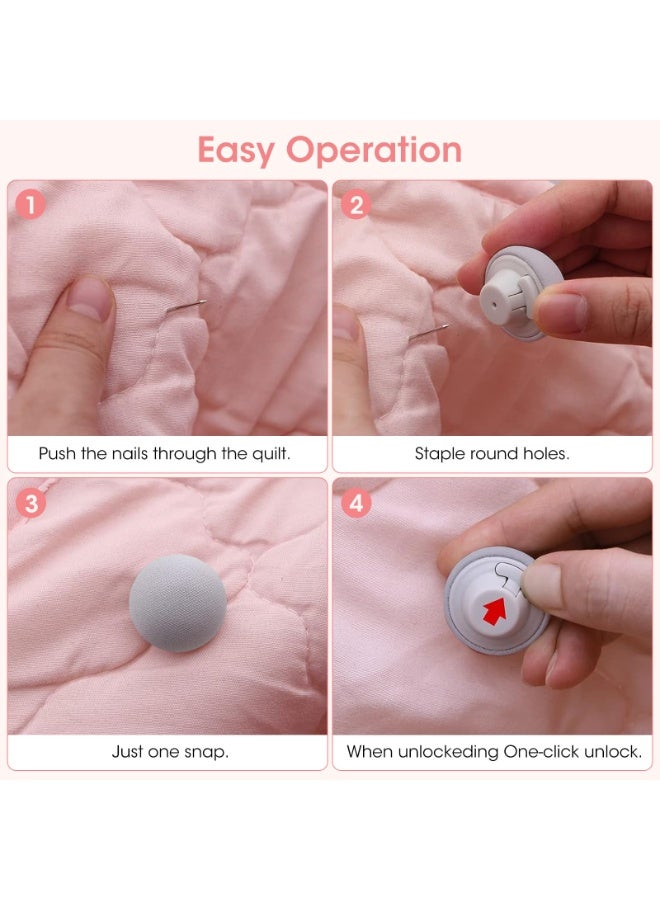 Easy Operation

1

Push the nails through the quilt.

2

Staple round holes.

3

Just one snap.

4

When unlockeding One-click unlock.