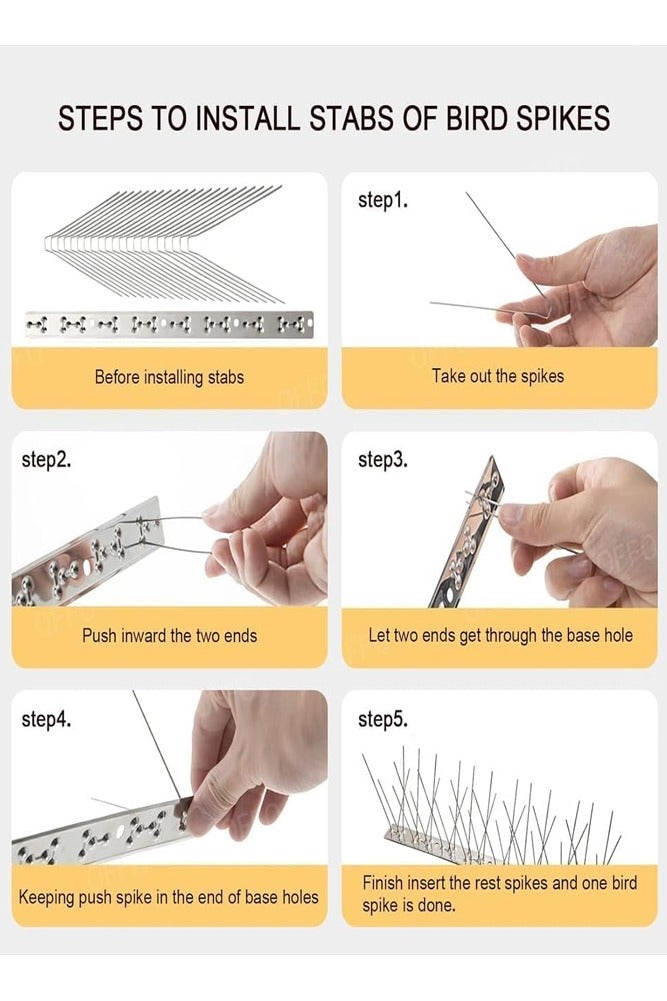 STEPS TO INSTALL STABS OF BIRD SPIKES

Before installing stabs

step1.

Take out the spikes

step2.

Push inward the two ends

step3.

Let two ends get through the base hole

step4.

Keeping push spike in the end of base holes

step5.

Finish insert the rest spikes and one bird spike is done.