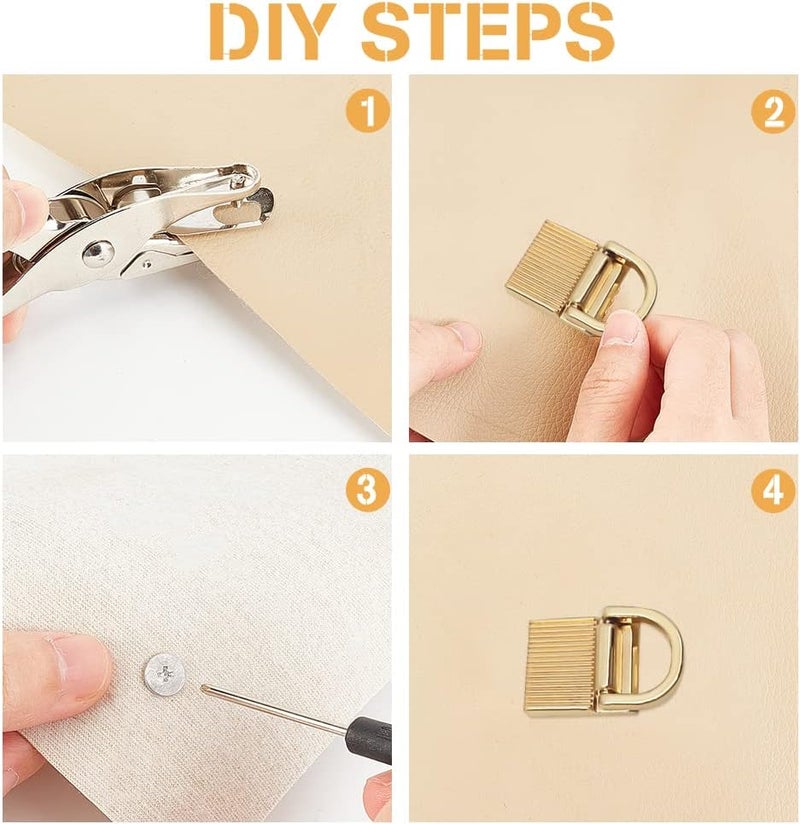 DIY STEPS

1

2

3

4