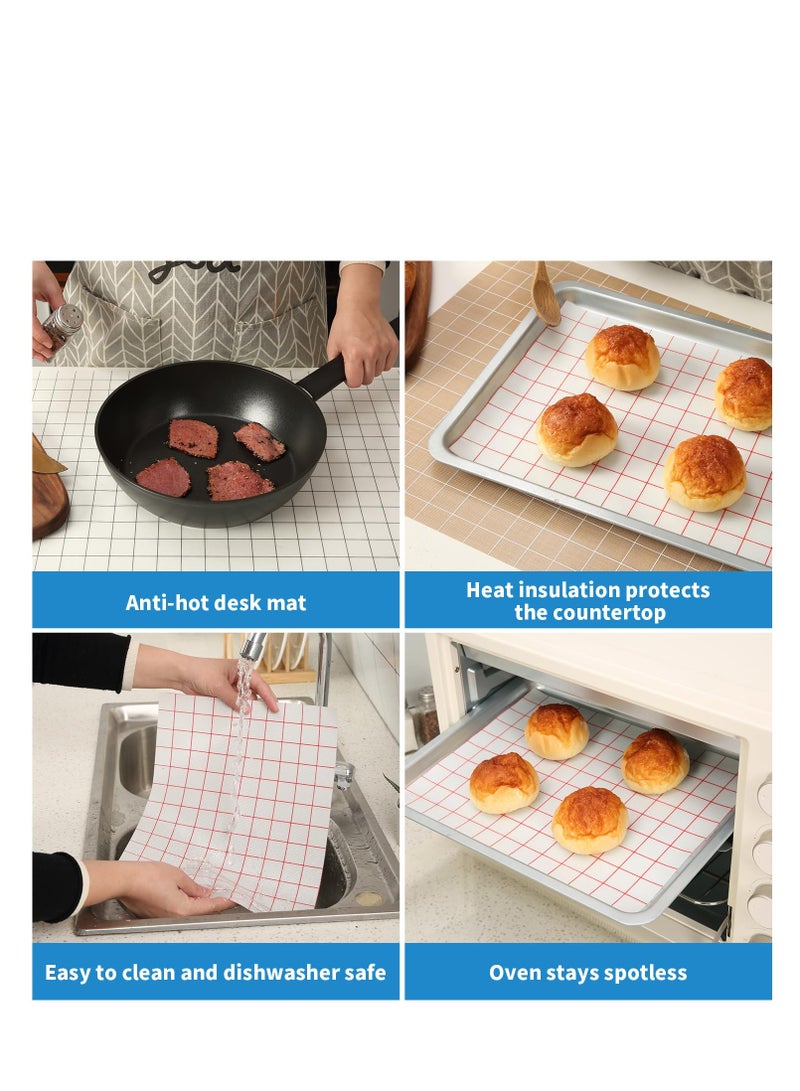 Anti-hot desk mat

Heat insulation protects the countertop

Easy to clean and dishwasher safe

Oven stays spotless