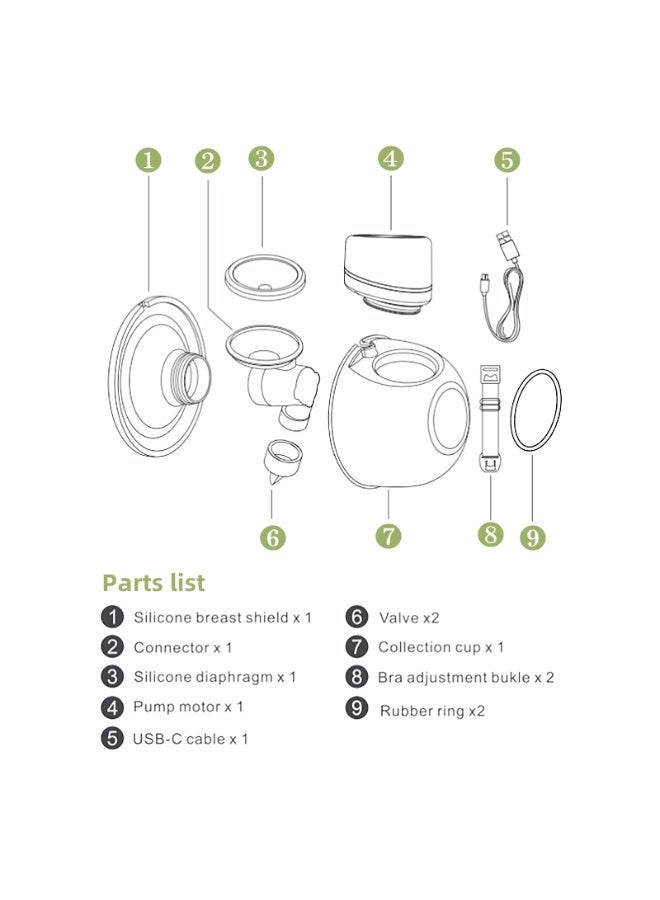 1 2 3 4 5

6 7 8 9

Parts list

1 Silicone breast shield x 1
2 Connector x 1
3 Silicone diaphragm x 1
4 Pump motor x 1
5 USB-C cable x 1

6 Valve x2
7 Collection cup x 1
8 Bra adjustment bukle x 2
9 Rubber ring x2