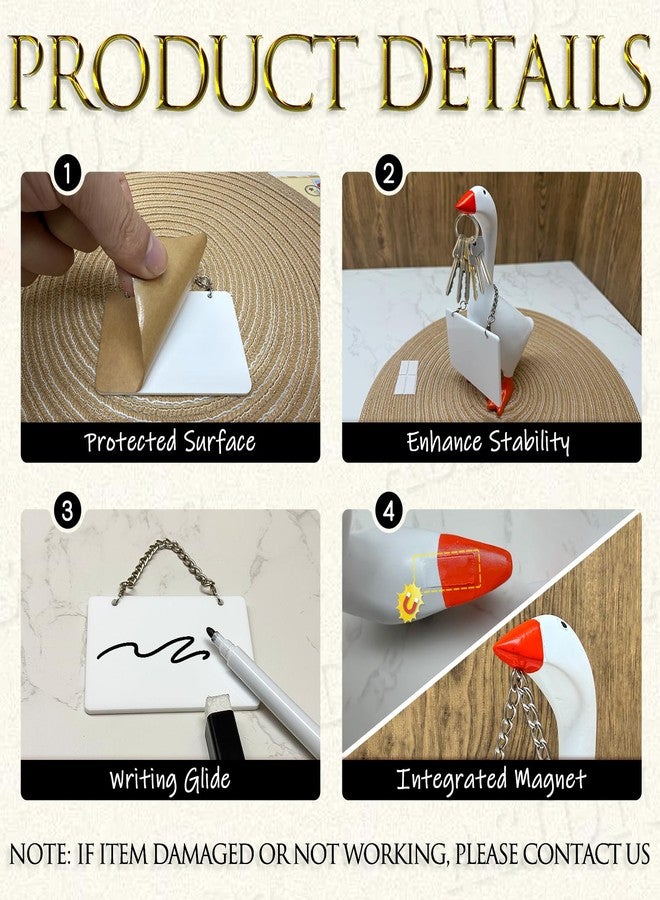 PRODUCT DETAILS

1

Protected Surface

2

Enhance Stability

3

Writing Glide

4

Integrated Magnet

NOTE: IF ITEM DAMAGED OR NOT WORKING, PLEASE CONTACT US