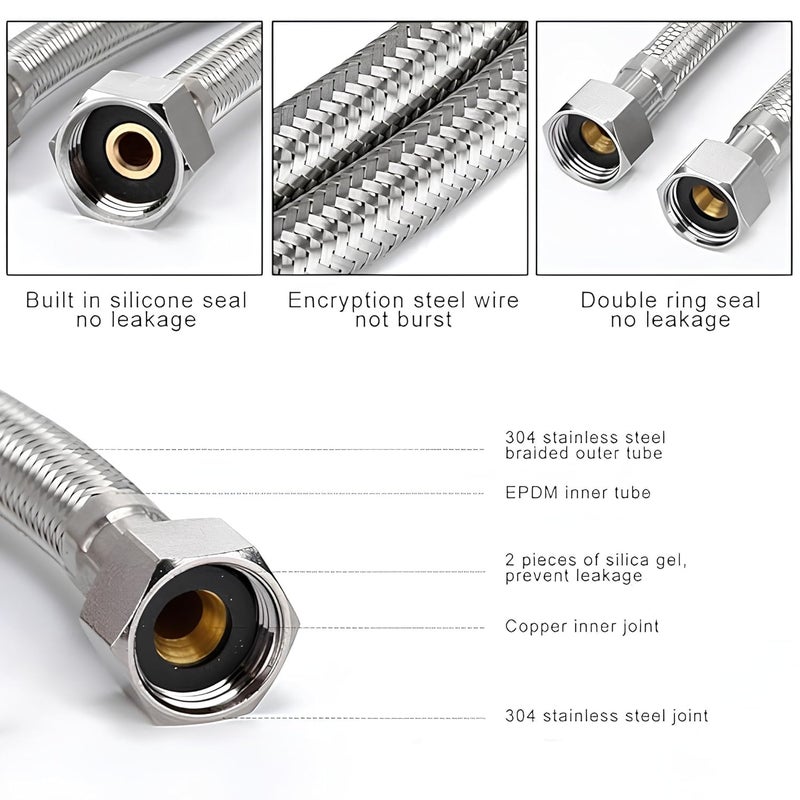 Built in silicone seal
no leakage

Encryption steel wire
not burst

Double ring seal
no leakage

304 stainless steel
braided outer tube

EPDM inner tube

2 pieces of silica gel,
prevent leakage

Copper inner joint

304 stainless steel joint