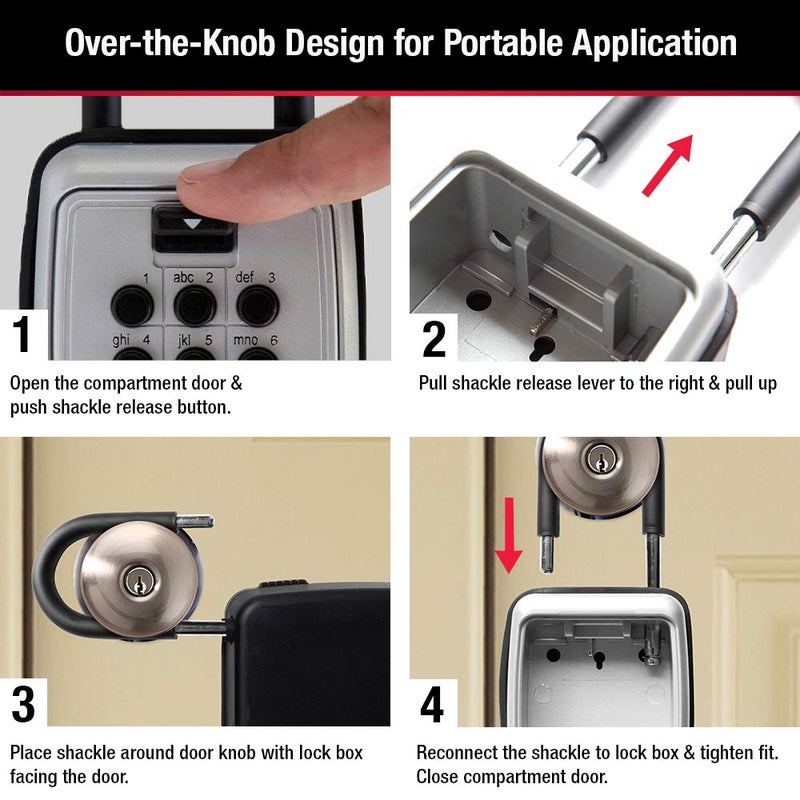 Over-the-Knob Design for Portable Application

1 abc 2 def 3
ghi 4 jkl 5 mno 6

1

Open the compartment door & push shackle release button.

2

Pull shackle release lever to the right & pull up

3

Place shackle around door knob with lock box facing the door.

4

Reconnect the shackle to lock box & tighten fit. Close compartment door.