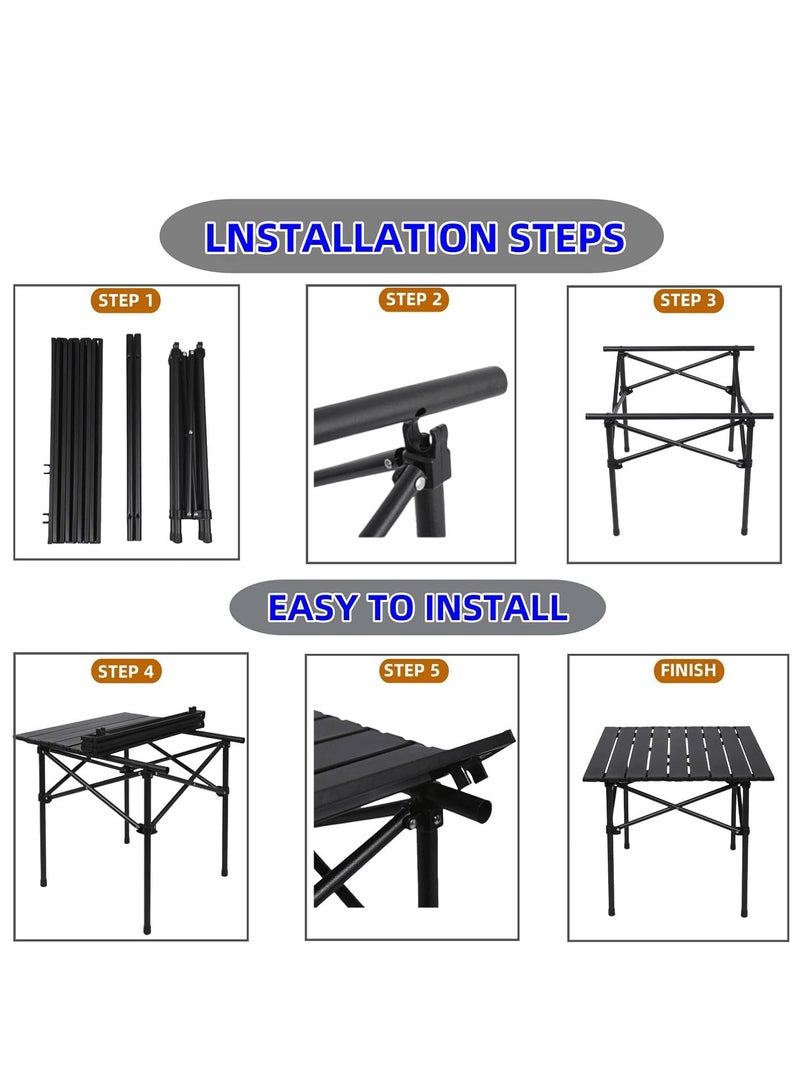 LNSTALLATION STEPS

STEP 1

STEP 2

STEP 3

EASY TO INSTALL

STEP 4

STEP 5

FINISH