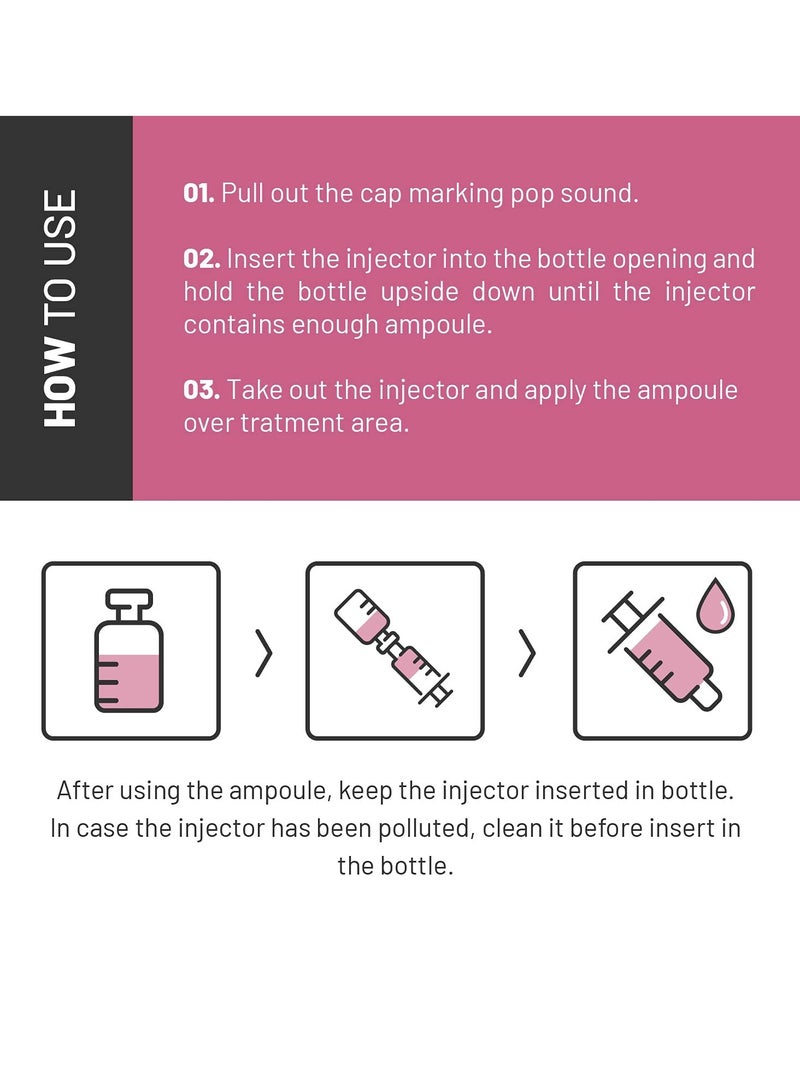 HOW TO USE

01. Pull out the cap marking pop sound.

02. Insert the injector into the bottle opening and hold the bottle upside down until the injector contains enough ampoule.

03. Take out the injector and apply the ampoule over tratment area.

After using the ampoule, keep the injector inserted in bottle. In case the injector has been polluted, clean it before insert in the bottle.