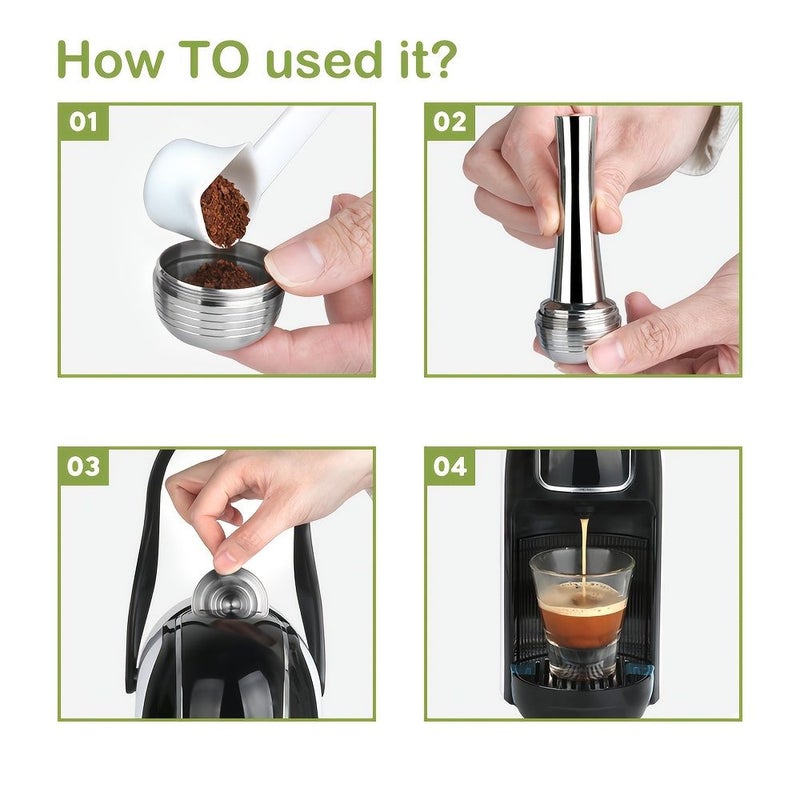 How TO used it?

01

02

03

04