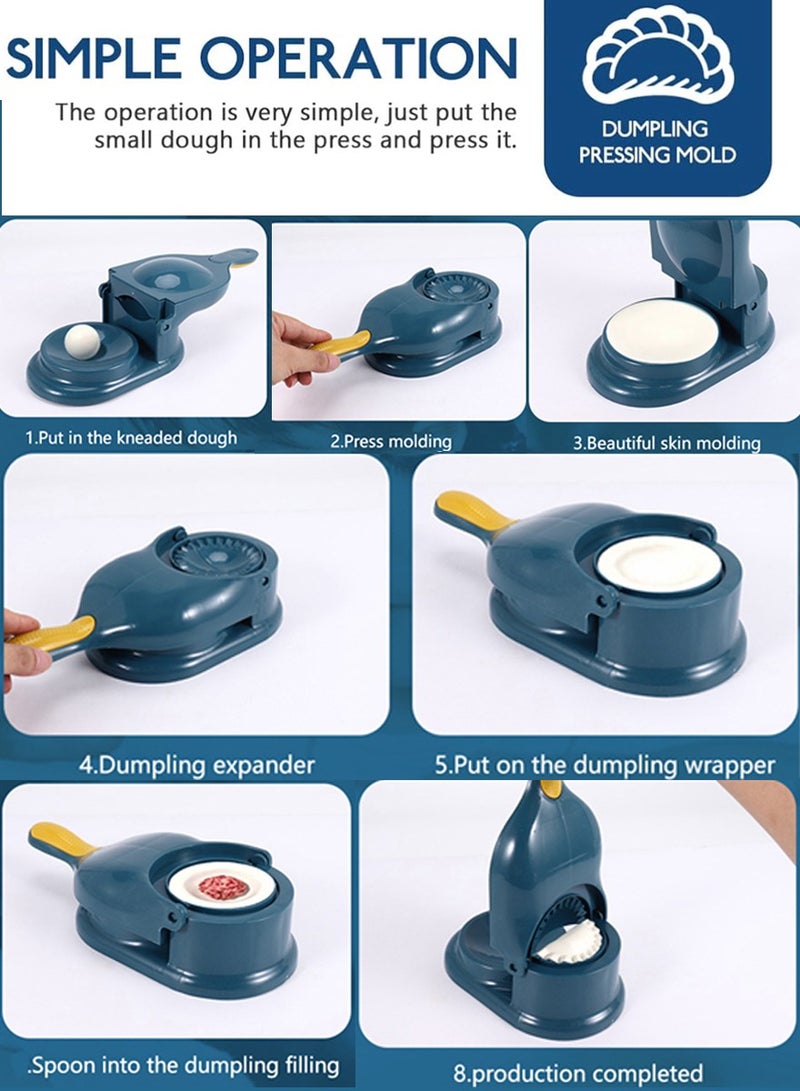 SIMPLE OPERATION

The operation is very simple, just put the small dough in the press and press it.

DUMPLING PRESSING MOLD

1.Put in the kneaded dough

2.Press molding

3.Beautiful skin molding

4.Dumpling expander

5.Put on the dumpling wrapper

.Spoon into the dumpling filling

8.production completed