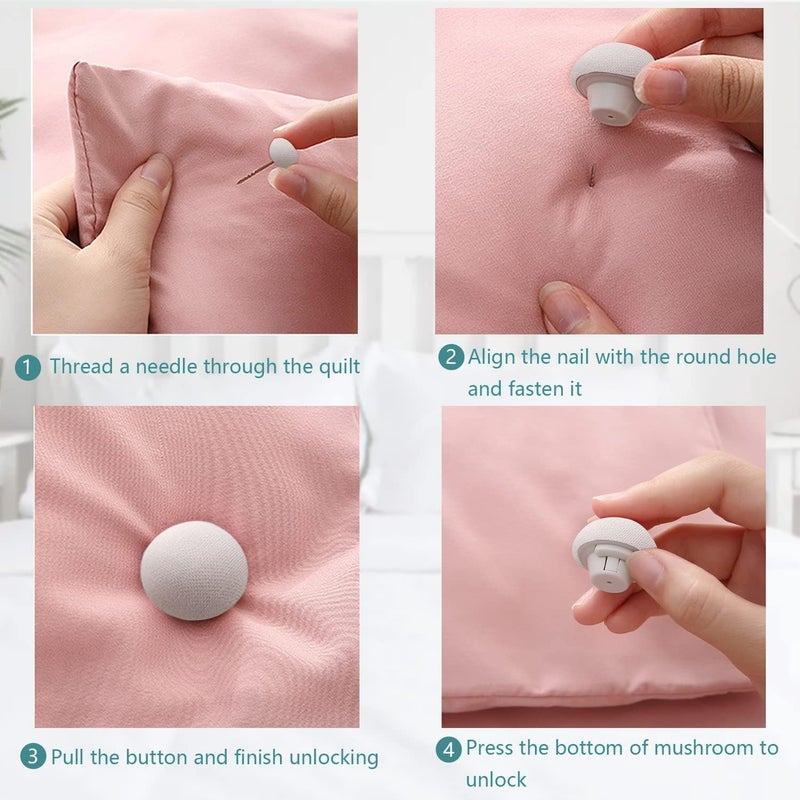 1 Thread a needle through the quilt

2 Align the nail with the round hole and fasten it

3 Pull the button and finish unlocking

4 Press the bottom of mushroom to unlock