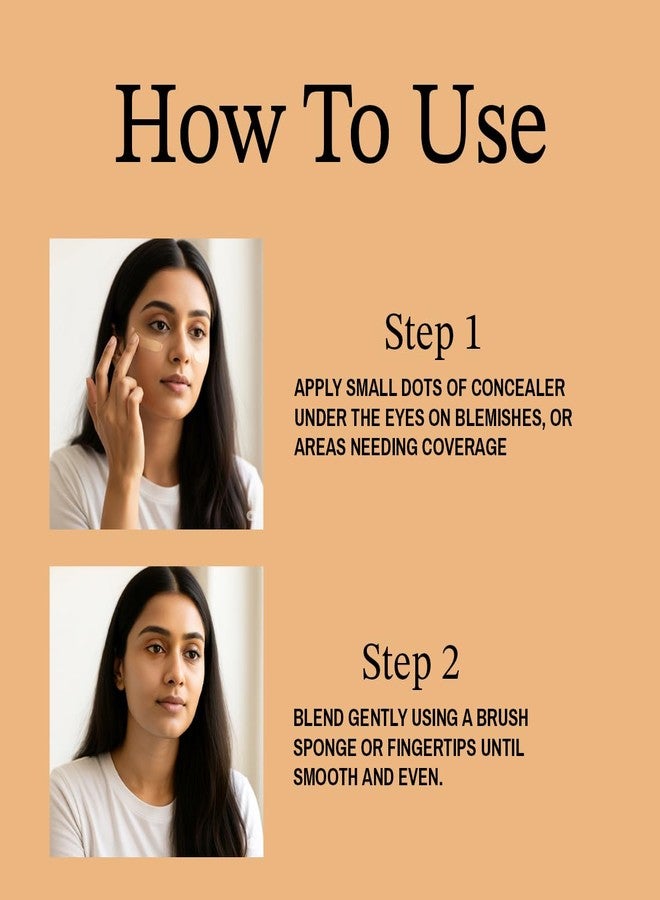 How To Use

Step 1

APPLY SMALL DOTS OF CONCEALER UNDER THE EYES ON BLEMISHES, OR AREAS NEEDING COVERAGE

Step 2

BLEND GENTLY USING A BRUSH SPONGE OR FINGERTIPS UNTIL SMOOTH AND EVEN.