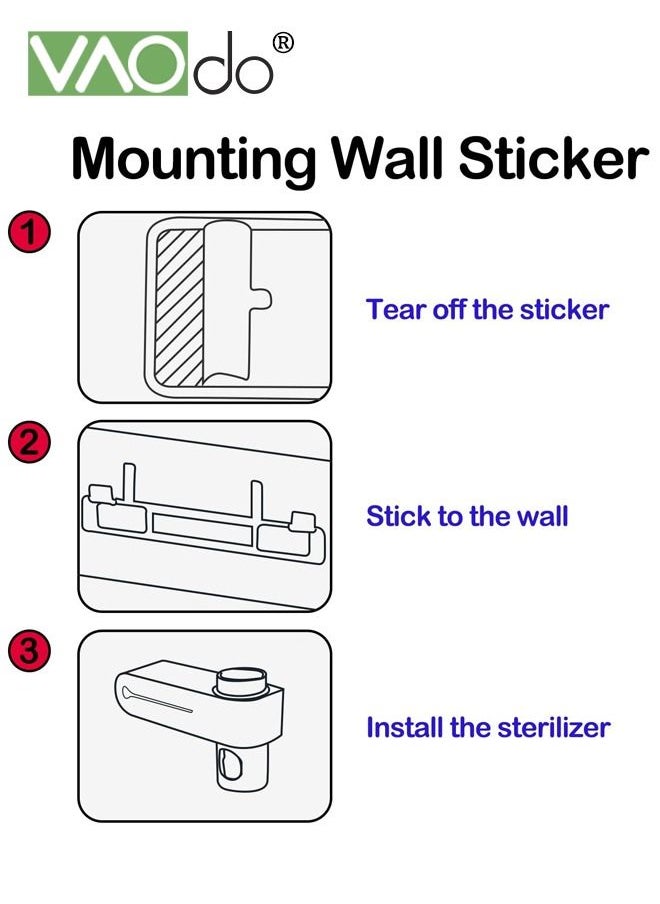 VAOdo®

Mounting Wall Sticker

1

Tear off the sticker

2

Stick to the wall

3

Install the sterilizer