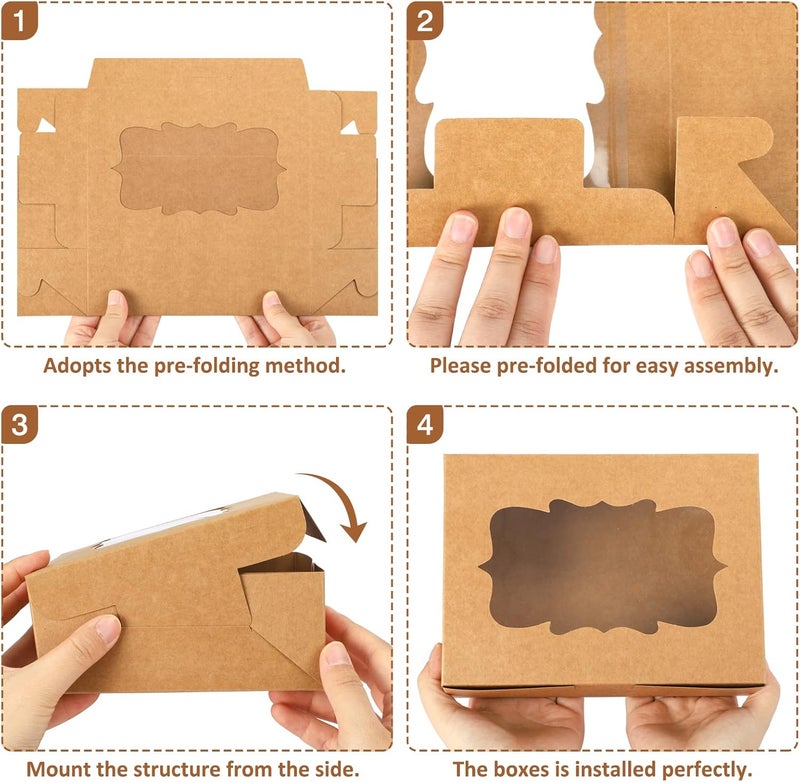 1

Adopts the pre-folding method.

2

Please pre-folded for easy assembly.

3

Mount the structure from the side.

4

The boxes is installed perfectly.