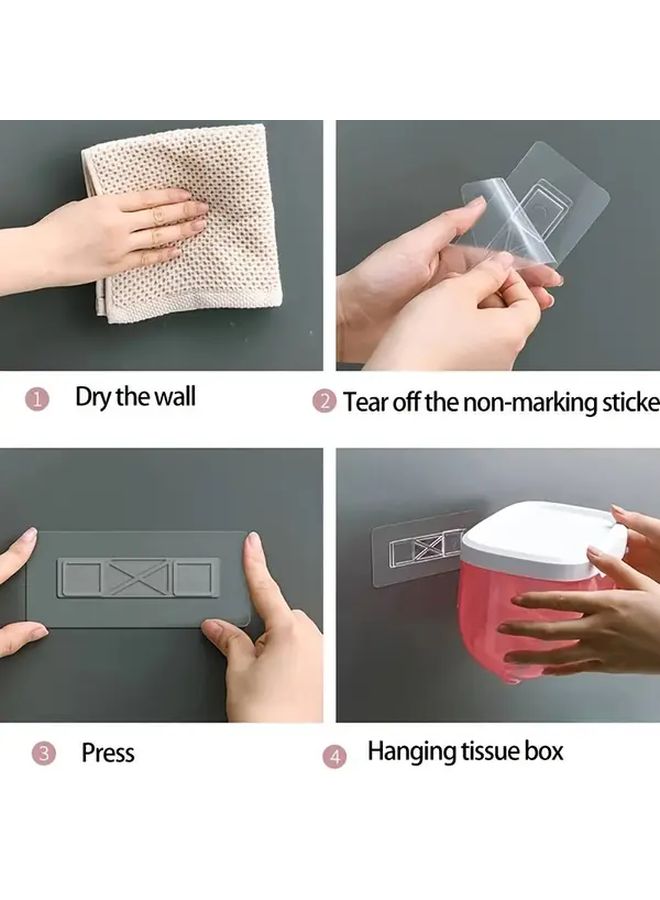 1 Dry the wall

2 Tear off the non-marking sticke

3 Press

4 Hanging tissue box