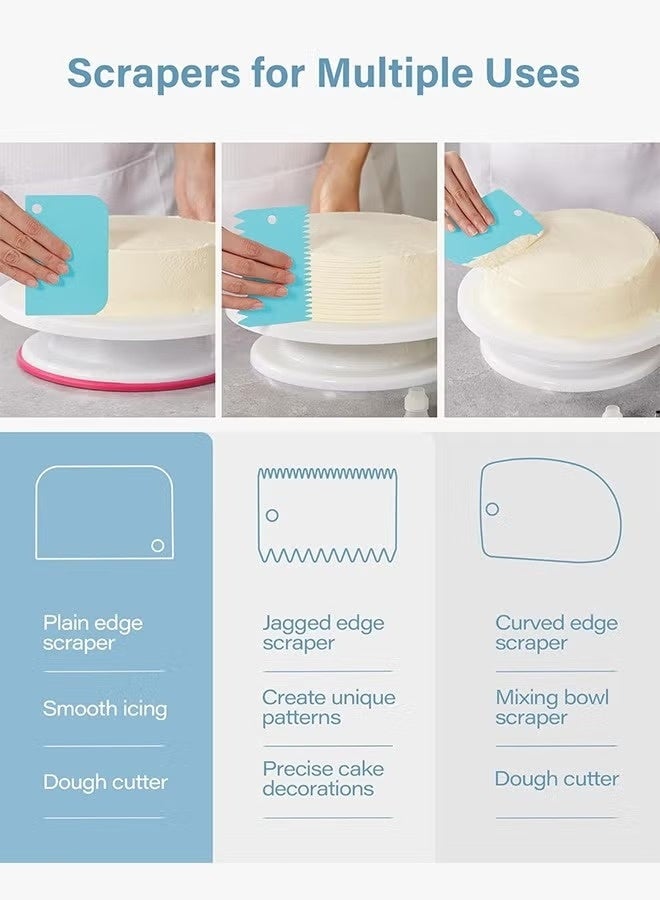 Scrapers for Multiple Uses

Plain edge scraper

Smooth icing

Dough cutter

Jagged edge scraper

Create unique patterns

Precise cake decorations

Curved edge scraper

Mixing bowl scraper

Dough cutter