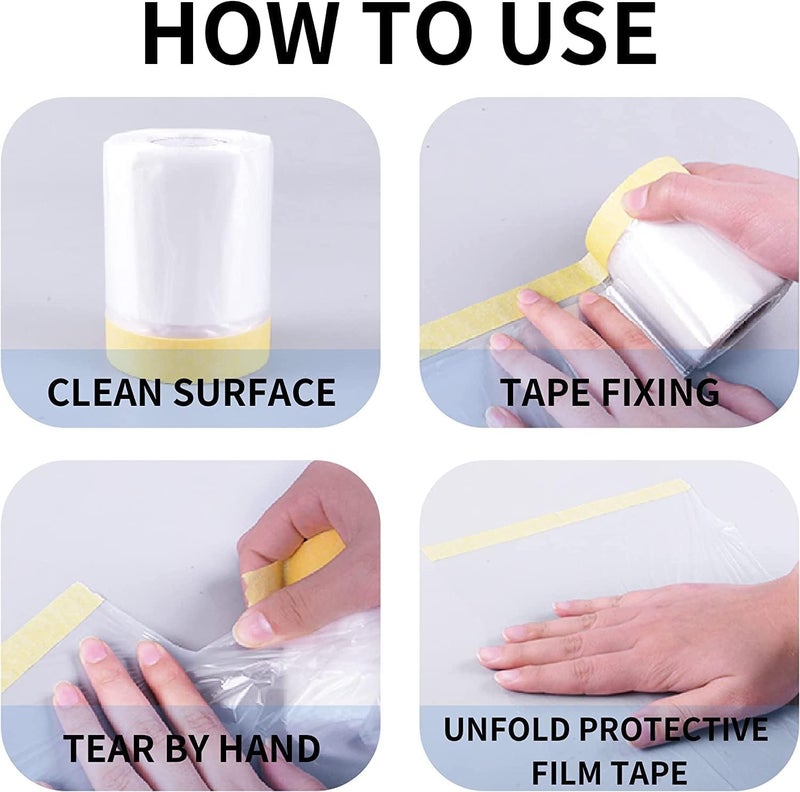 HOW TO USE

CLEAN SURFACE

TAPE FIXING

TEAR BY HAND

UNFOLD PROTECTIVE FILM TAPE