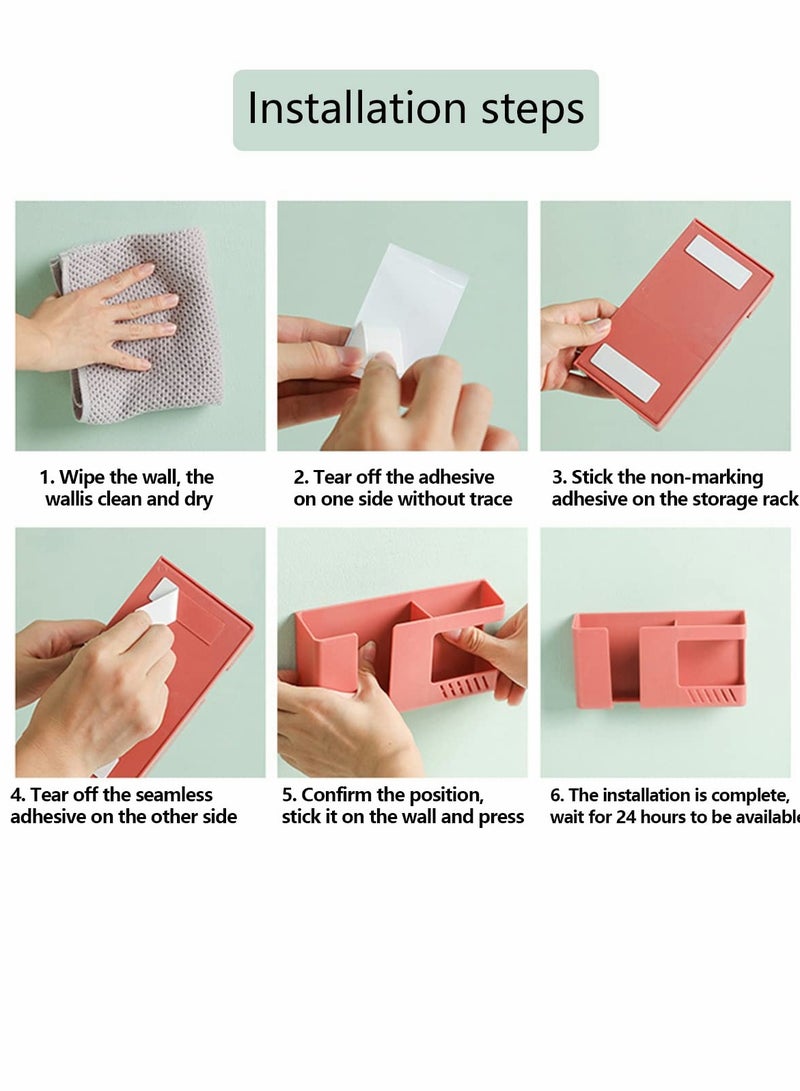 Installation steps

1. Wipe the wall, the wallis clean and dry

2. Tear off the adhesive on one side without trace

3. Stick the non-marking adhesive on the storage rack

4. Tear off the seamless adhesive on the other side

5. Confirm the position, stick it on the wall and press

6. The installation is complete, wait for 24 hours to be available