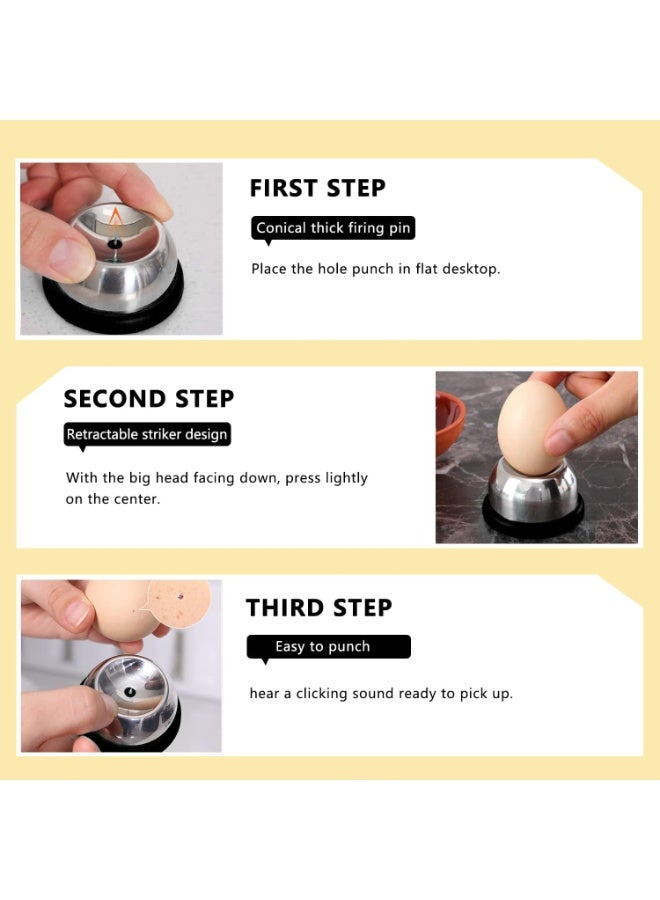 FIRST STEP

Conical thick firing pin

Place the hole punch in flat desktop.

SECOND STEP

Retractable striker design

With the big head facing down, press lightly on the center.

THIRD STEP

Easy to punch

hear a clicking sound ready to pick up.