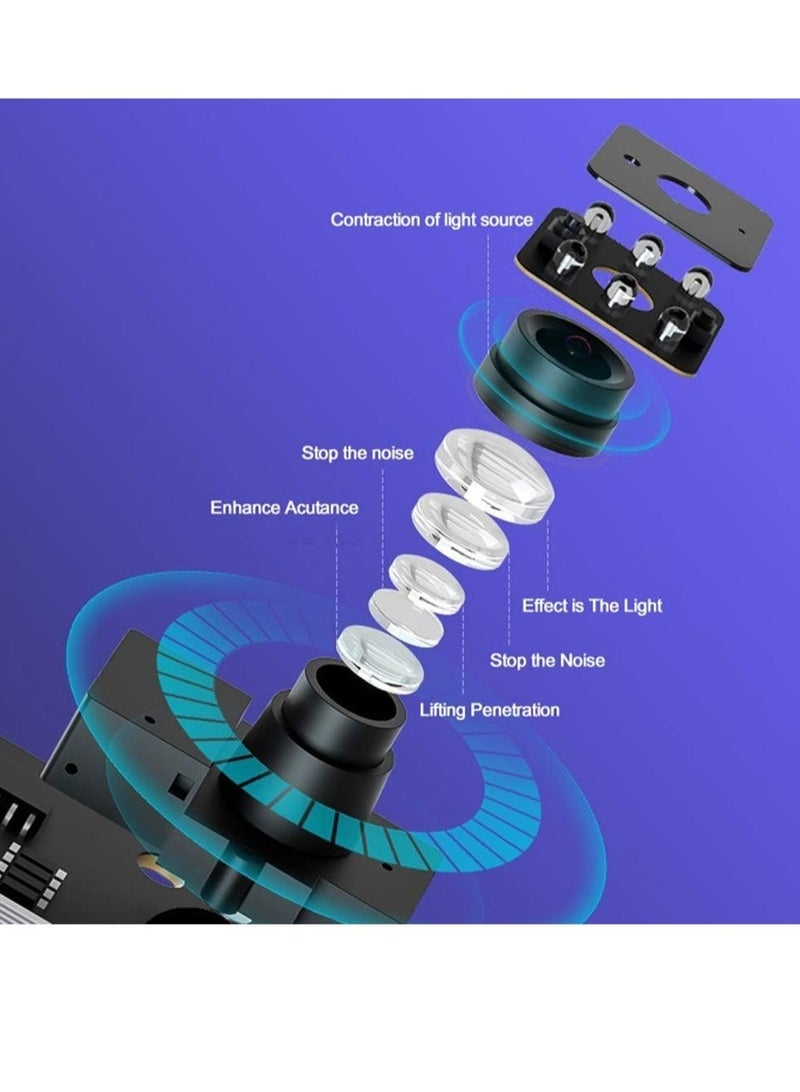 Contraction of light source

Stop the noise

Enhance Acutance

Effect is The Light

Stop the Noise

Lifting Penetration