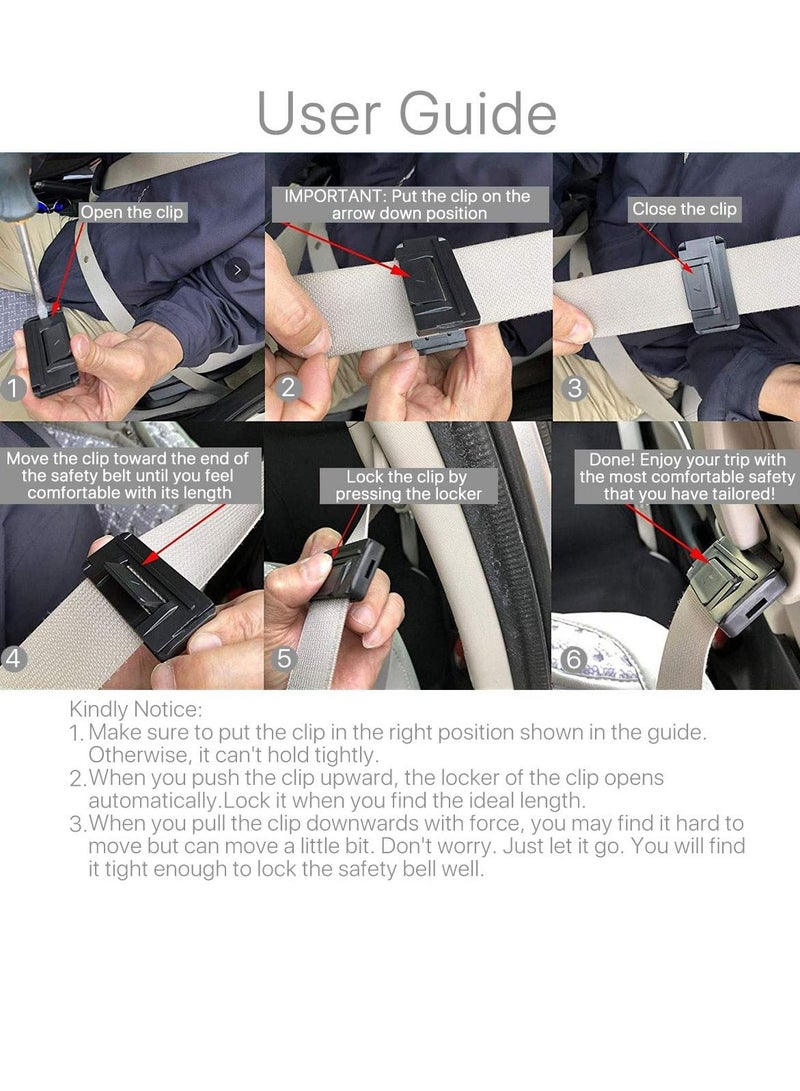 User Guide

Open the clip

1

IMPORTANT: Put the clip on the arrow down position

2

Close the clip

3

Move the clip toward the end of the safety belt until you feel comfortable with its length

4

Lock the clip by pressing the locker

5

Done! Enjoy your trip with the most comfortable safety that you have tailored!

6

Kindly Notice:
1. Make sure to put the clip in the right position shown in the guide. Otherwise, it can't hold tightly.
2. When you push the clip upward, the locker of the clip opens automatically.Lock it when you find the ideal length.
3. When you pull the clip downwards with force, you may find it hard to move but can move a little bit. Don't worry. Just let it go. You will find it tight enough to lock the safety bell well.