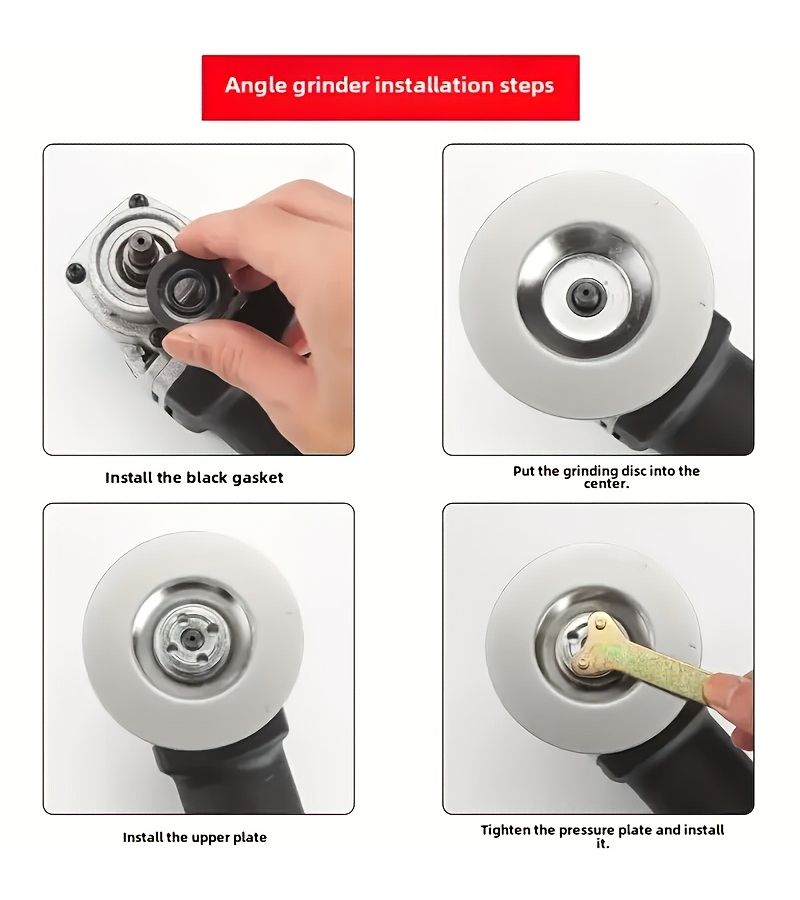 Angle grinder installation steps

Install the black gasket

Put the grinding disc into the center.

Install the upper plate

Tighten the pressure plate and install it.