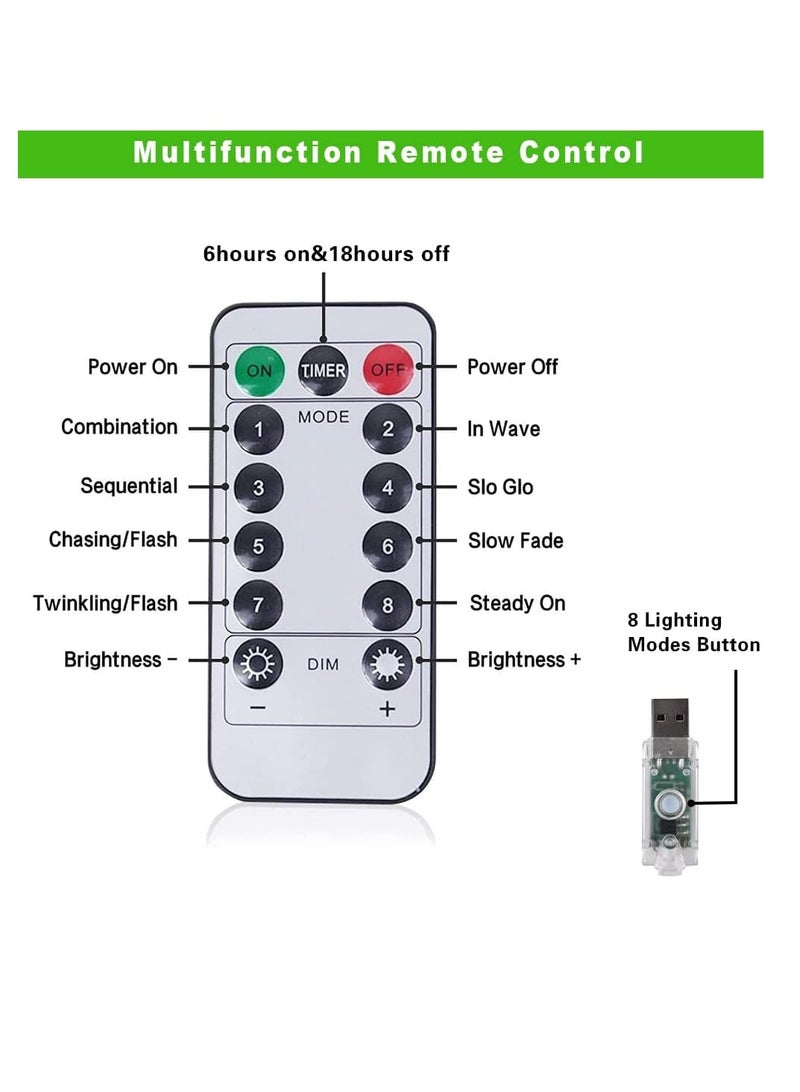 Multifunction Remote Control

6hours on&18hours off

Power On
ON
TIMER
OFF
Power Off

MODE
Combination
1
2
In Wave

Sequential
3
4
Slo Glo

Chasing/Flash
5
6
Slow Fade

Twinkling/Flash
7
8
Steady On

Brightness −
DIM
Brightness +
−
+

8 Lighting Modes Button