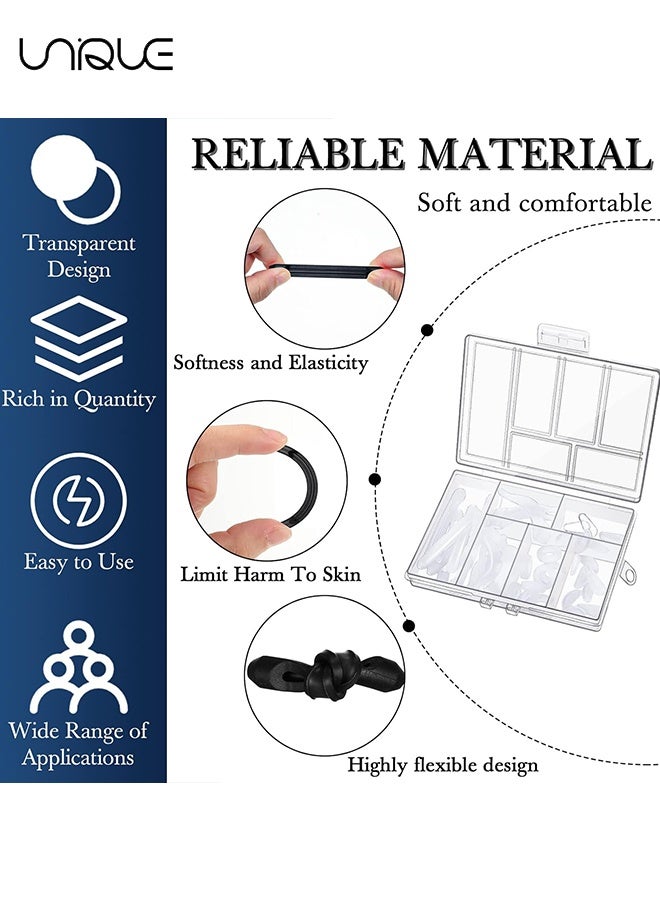 UNIQUE

Transparent Design

Rich in Quantity

Easy to Use

Wide Range of Applications

RELIABLE MATERIAL

Soft and comfortable

Softness and Elasticity

Limit Harm To Skin

Highly flexible design