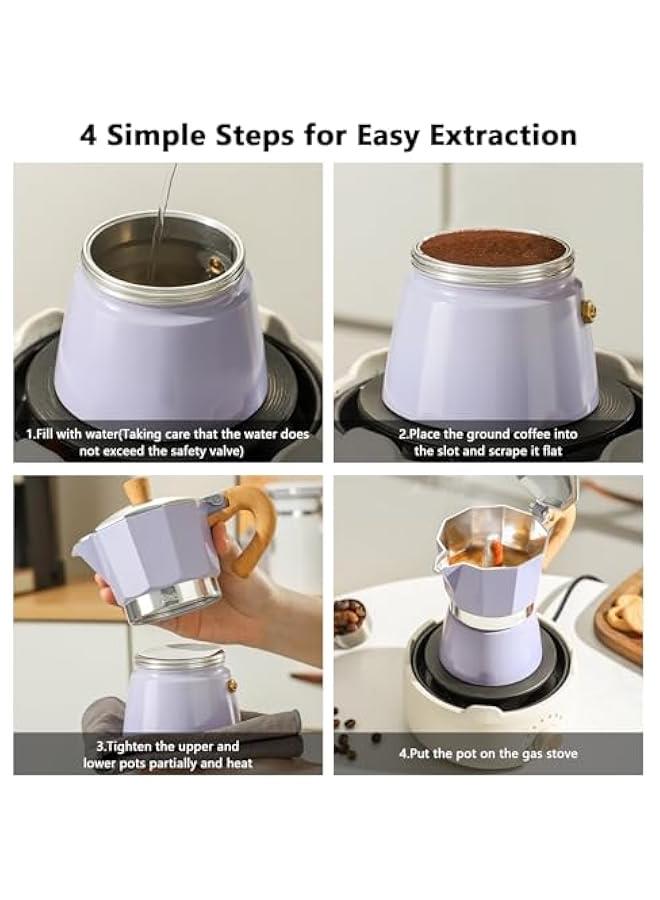 4 Simple Steps for Easy Extraction

1.Fill with water(Taking care that the water does not exceed the safety valve)

2.Place the ground coffee into the slot and scrape it flat

3.Tighten the upper and lower pots partially and heat

4.Put the pot on the gas stove