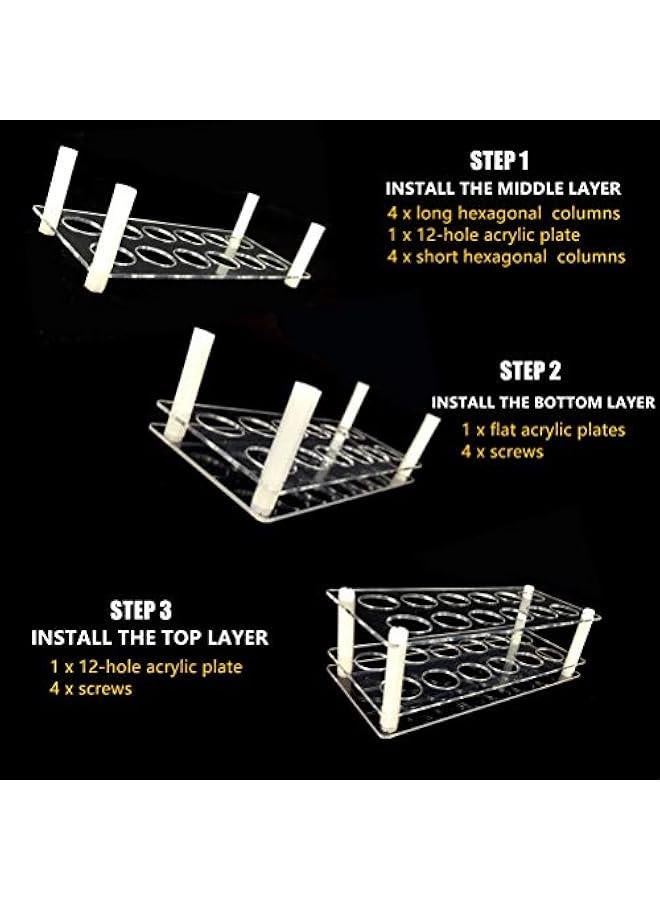 STEP 1
INSTALL THE MIDDLE LAYER
4 x long hexagonal columns
1 x 12-hole acrylic plate
4 x short hexagonal columns

STEP 2
INSTALL THE BOTTOM LAYER
1 x flat acrylic plates
4 x screws

STEP 3
INSTALL THE TOP LAYER
1 x 12-hole acrylic plate
4 x screws