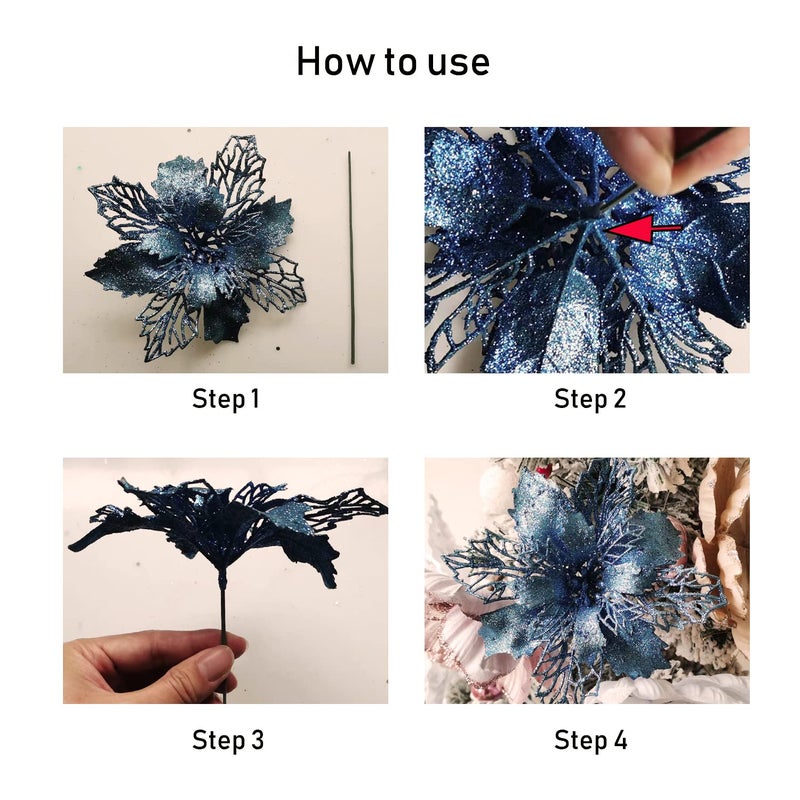 How to use

Step 1

Step 2

Step 3

Step 4