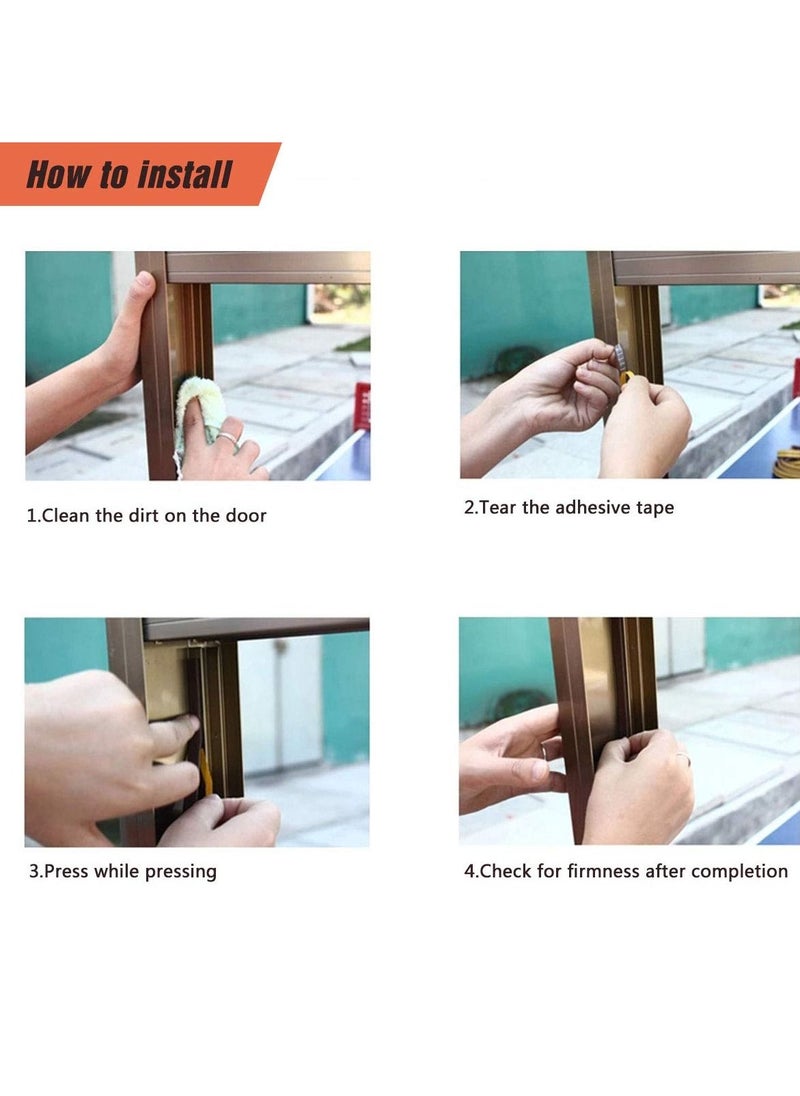 How to install

1.Clean the dirt on the door

2.Tear the adhesive tape

3.Press while pressing

4.Check for firmness after completion