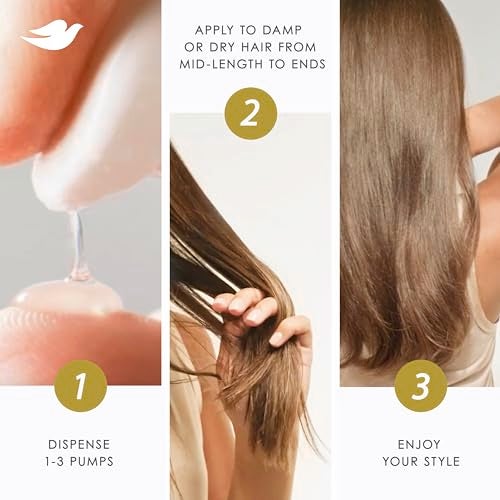 1

DISPENSE 1-3 PUMPS

APPLY TO DAMP OR DRY HAIR FROM MID-LENGTH TO ENDS

2

3

ENJOY YOUR STYLE