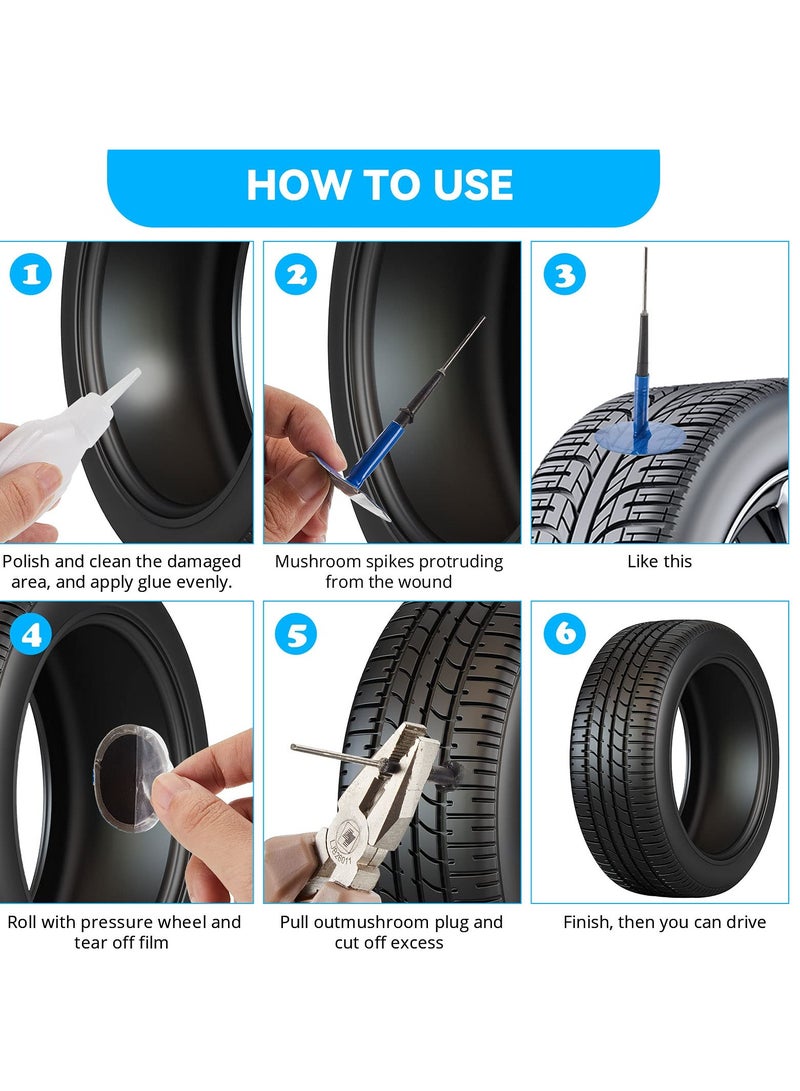 HOW TO USE

1

Polish and clean the damaged area, and apply glue evenly.

2

Mushroom spikes protruding from the wound

3

Like this

4

Roll with pressure wheel and tear off film

5

Pull outmushroom plug and cut off excess

6

Finish, then you can drive