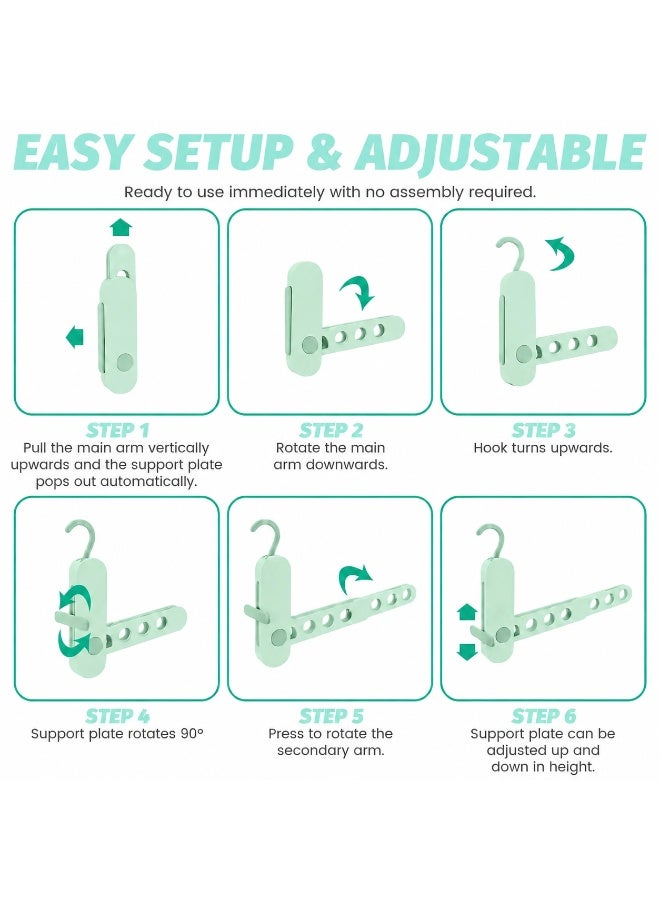 EASY SETUP & ADJUSTABLE

Ready to use immediately with no assembly required.

STEP 1
Pull the main arm vertically upwards and the support plate pops out automatically.

STEP 2
Rotate the main arm downwards.

STEP 3
Hook turns upwards.

STEP 4
Support plate rotates 90°

STEP 5
Press to rotate the secondary arm.

STEP 6
Support plate can be adjusted up and down in height.