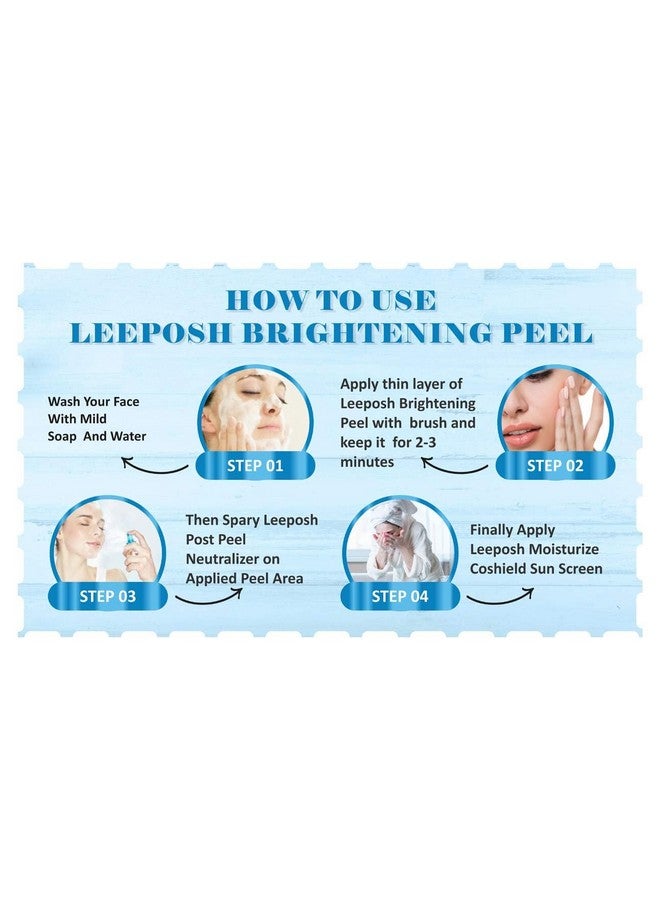 HOW TO USE
LEEPOSH BRIGHTENING PEEL

Wash Your Face With Mild Soap And Water

STEP 01

Apply thin layer of Leeposh Brightening Peel with brush and keep it for 2-3 minutes

STEP 02

STEP 03

Then Spary Leeposh Post Peel Neutralizer on Applied Peel Area

STEP 04

Finally Apply Leeposh Moisturize Coshield Sun Screen