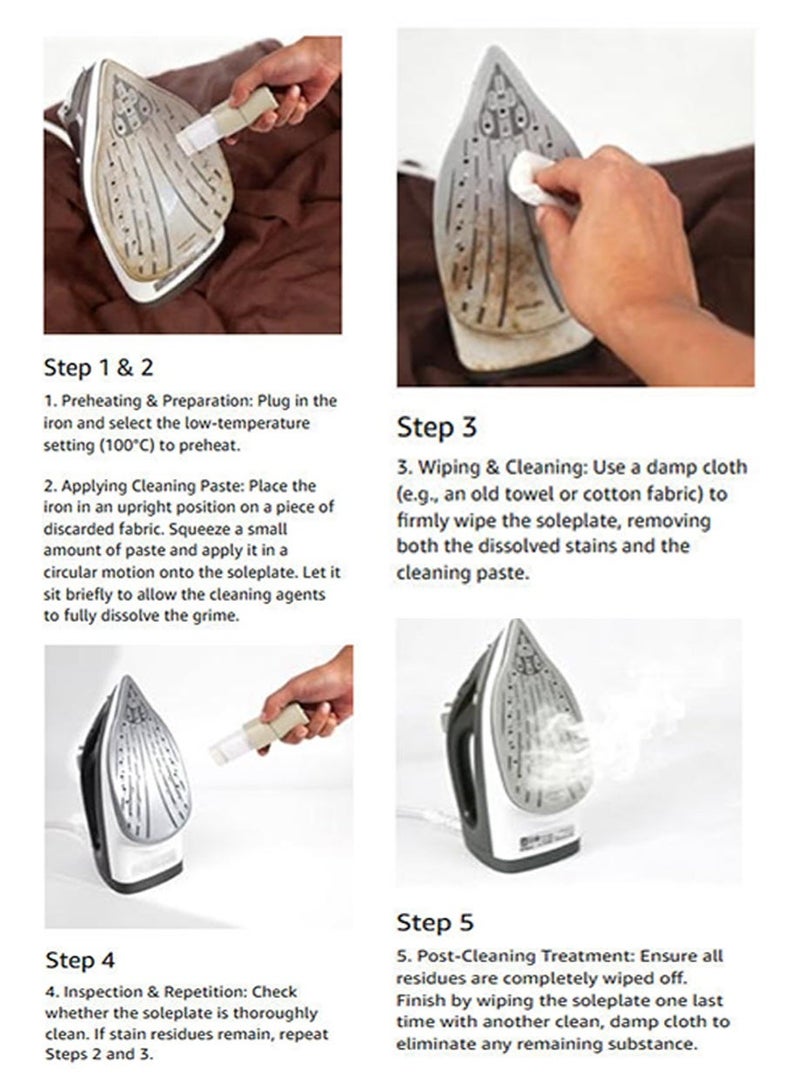 Step 1 & 2

1. Preheating & Preparation: Plug in the iron and select the low-temperature setting (100°C) to preheat.

2. Applying Cleaning Paste: Place the iron in an upright position on a piece of discarded fabric. Squeeze a small amount of paste and apply it in a circular motion onto the soleplate. Let it sit briefly to allow the cleaning agents to fully dissolve the grime.

Step 3

3. Wiping & Cleaning: Use a damp cloth (e.g., an old towel or cotton fabric) to firmly wipe the soleplate, removing both the dissolved stains and the cleaning paste.

Step 4

4. Inspection & Repetition: Check whether the soleplate is thoroughly clean. If stain residues remain, repeat Steps 2 and 3.

Step 5

5. Post-Cleaning Treatment: Ensure all residues are completely wiped off. Finish by wiping the soleplate one last time with another clean, damp cloth to eliminate any remaining substance.