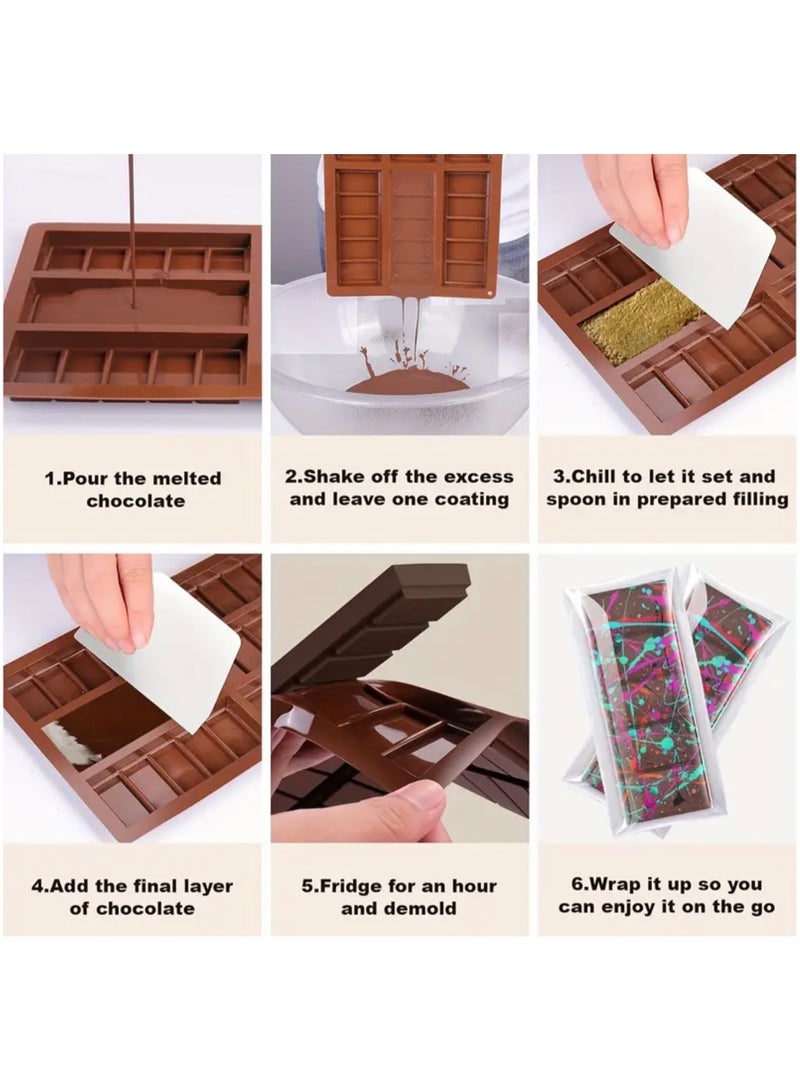 1.Pour the melted chocolate

2.Shake off the excess and leave one coating

3.Chill to let it set and spoon in prepared filling

4.Add the final layer of chocolate

5.Fridge for an hour and demold

6.Wrap it up so you can enjoy it on the go