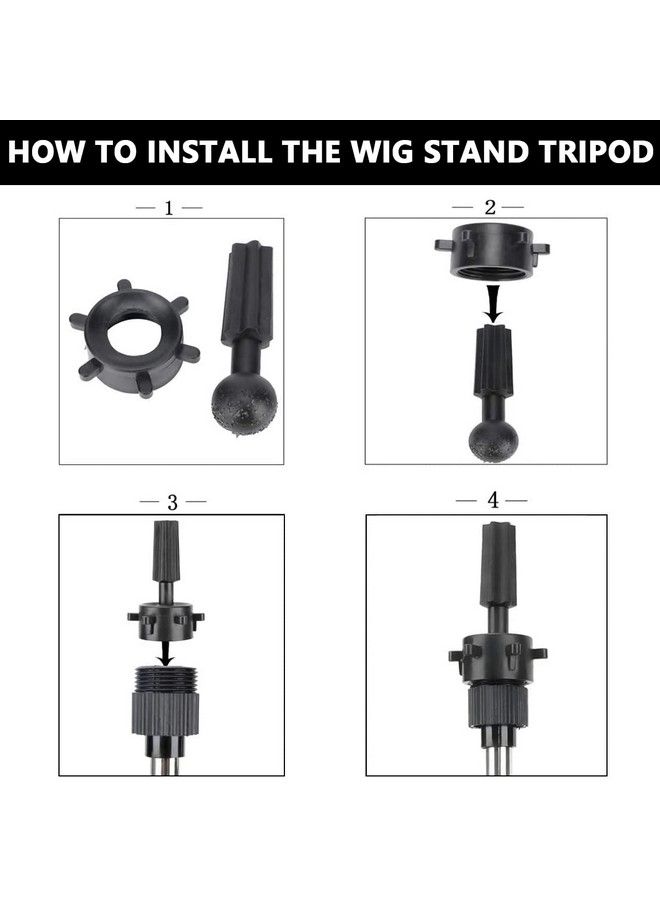 HOW TO INSTALL THE WIG STAND TRIPOD

— 1 —

— 2 —

— 3 —

— 4 —