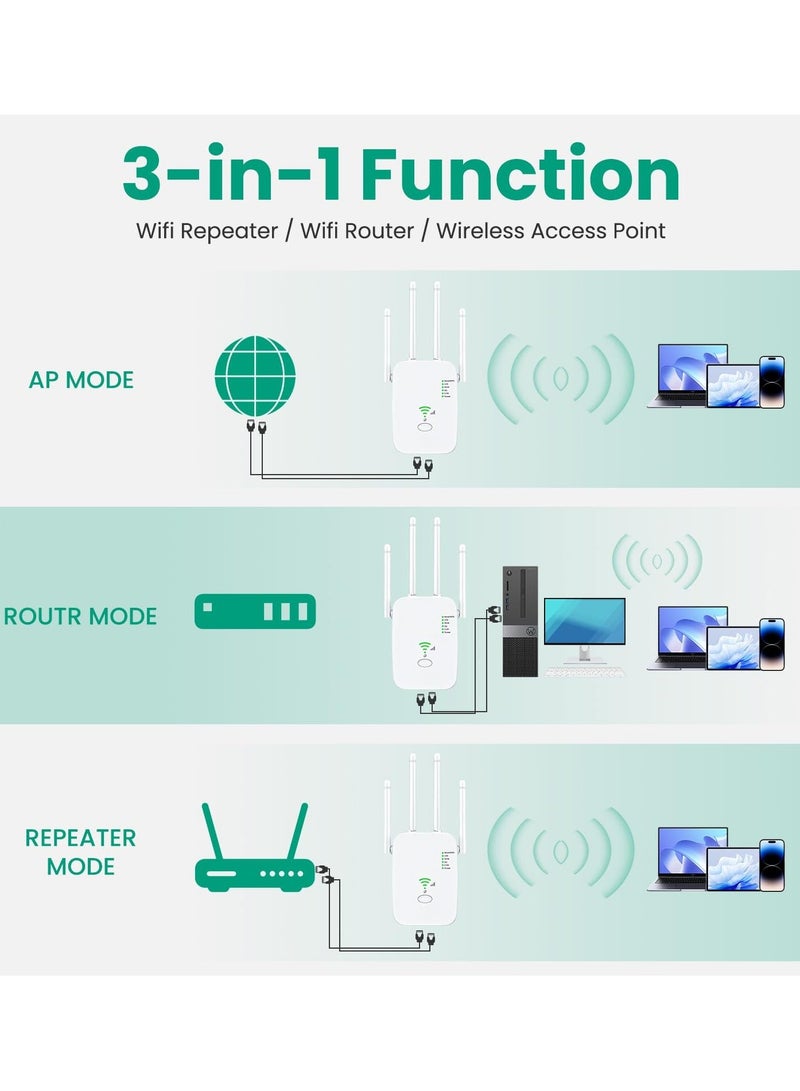 3-in-1 Function

Wifi Repeater / Wifi Router / Wireless Access Point

AP MODE

ROUTR MODE

REPEATER MODE