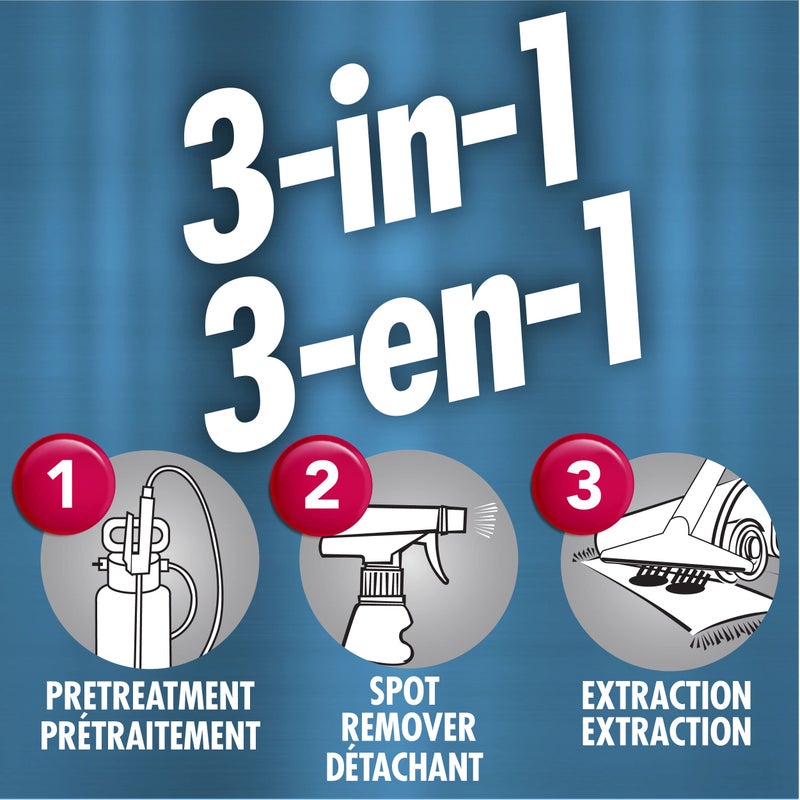 3-in-1
3-en-1

1
PRETREATMENT
PRÉTRAITEMENT

2
SPOT
REMOVER
DÉTACHANT

3
EXTRACTION
EXTRACTION