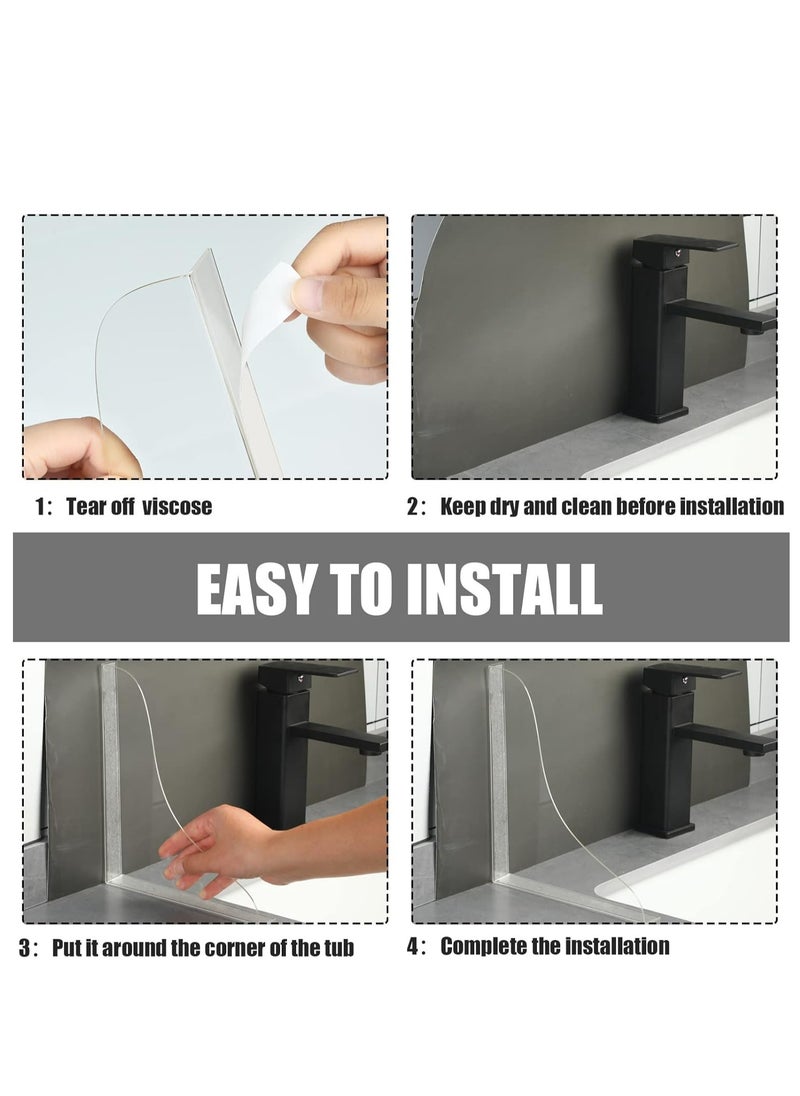 1: Tear off viscose

2: Keep dry and clean before installation

EASY TO INSTALL

3: Put it around the corner of the tub

4: Complete the installation