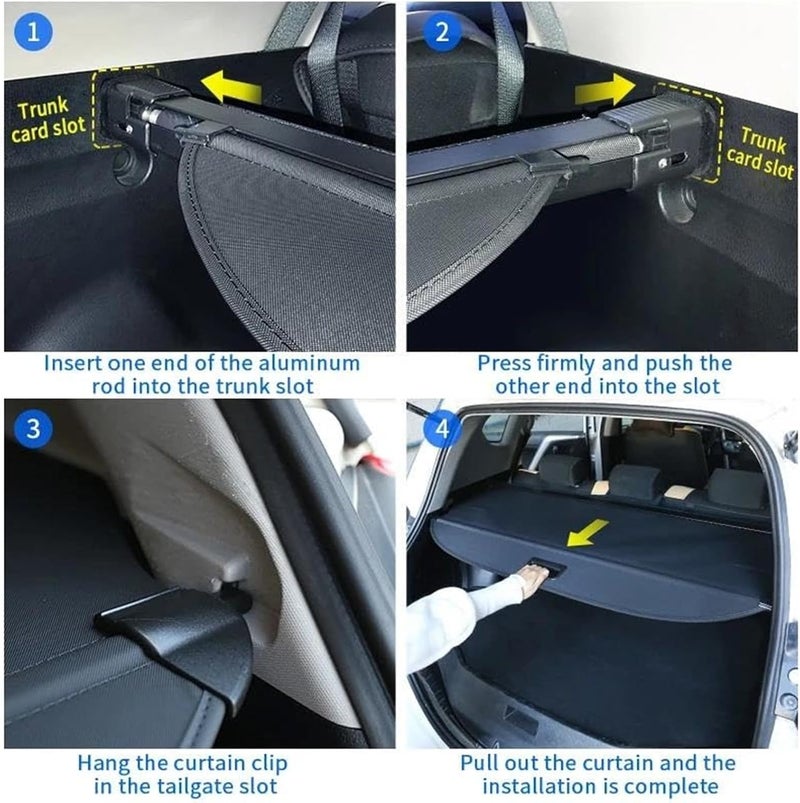 1

Trunk card slot

Insert one end of the aluminum rod into the trunk slot

2

Trunk card slot

Press firmly and push the other end into the slot

3

Hang the curtain clip in the tailgate slot

4

Pull out the curtain and the installation is complete