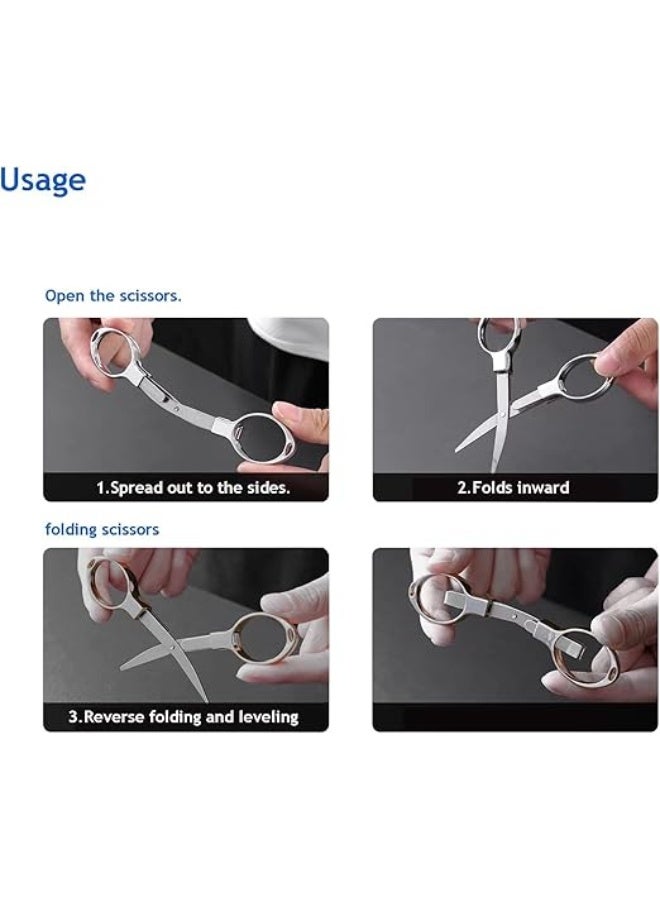 Usage

Open the scissors.

1.Spread out to the sides.

2.Folds inward

folding scissors

3.Reverse folding and leveling