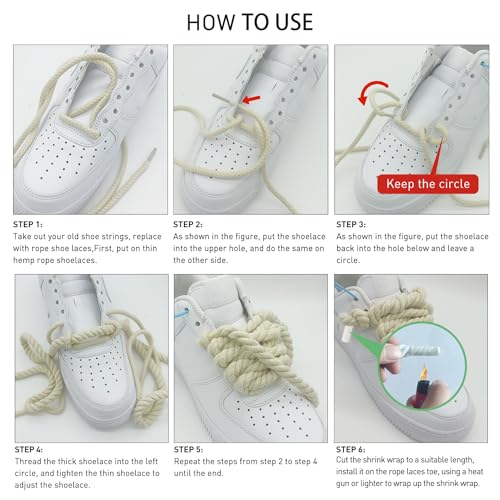 HOW TO USE

Keep the circle

STEP 1:
Take out your old shoe strings, replace with rope shoe laces,First, put on thin hemp rope shoelaces.

STEP 2:
As shown in the figure, put the shoelace into the upper hole, and do the same on the other side.

STEP 3:
As shown in the figure, put the shoelace back into the hole below and leave a circle.

STEP 4:
Thread the thick shoelace into the left circle, and tighten the thin shoelace to adjust the shoelace.

STEP 5:
Repeat the steps from step 2 to step 4 until the end.

STEP 6:
Cut the shrink wrap to a suitable length, install it on the rope laces toe, using a heat gun or lighter to wrap up the shrink wrap.