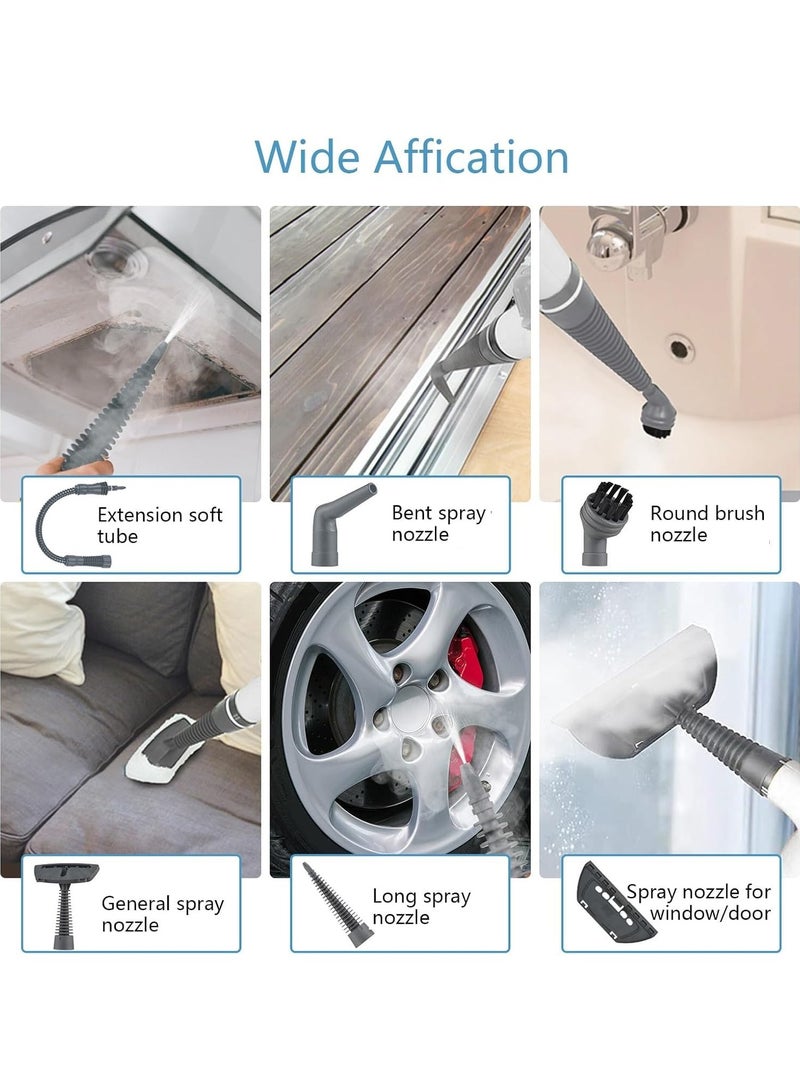 Wide Affication

Extension soft tube

Bent spray nozzle

Round brush nozzle

General spray nozzle

Long spray nozzle

Spray nozzle for window/door