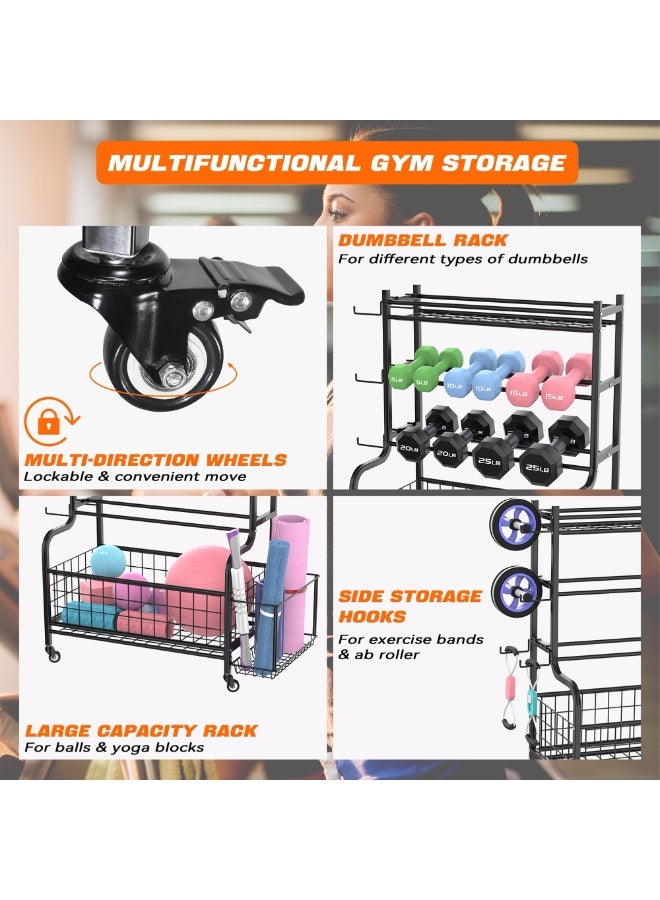 MULTIFUNCTIONAL GYM STORAGE

MULTI-DIRECTION WHEELS
Lockable & convenient move

DUMBBELL RACK
For different types of dumbbells

5LB 5LB 10LB 10LB 15LB 15LB
20LB 20LB 25LB 25LB

LARGE CAPACITY RACK
For balls & yoga blocks

SIDE STORAGE HOOKS
For exercise bands & ab roller