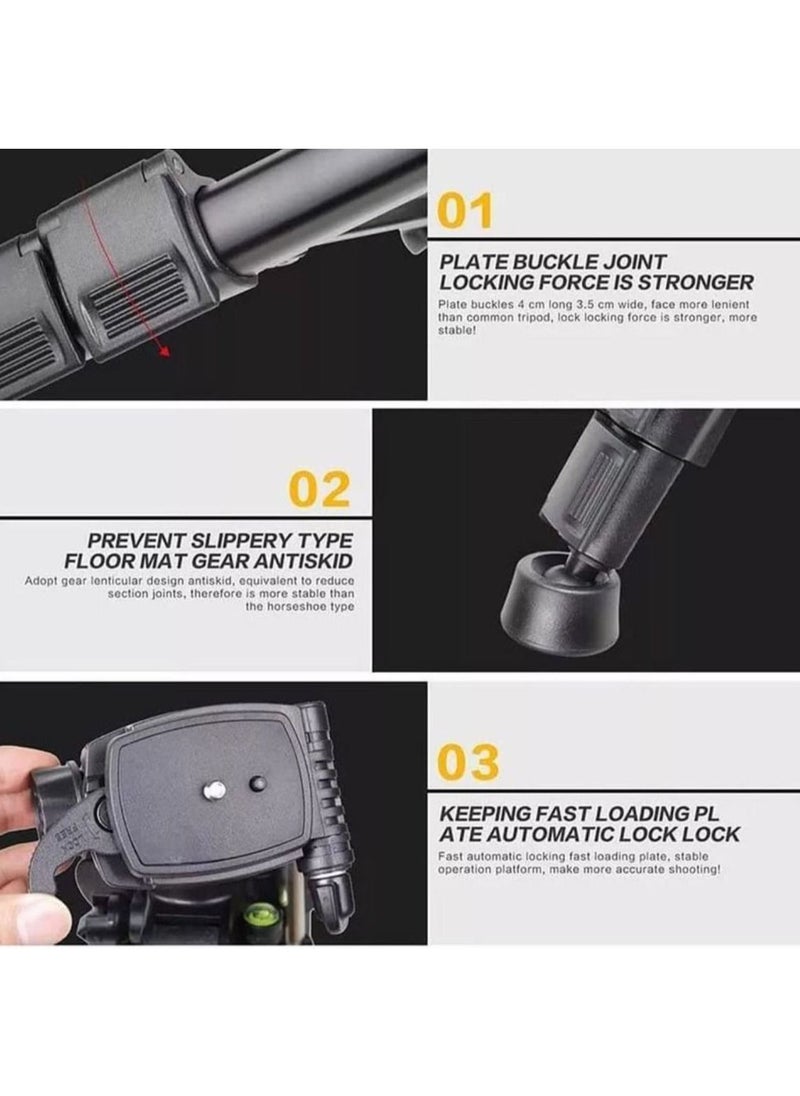 01

PLATE BUCKLE JOINT LOCKING FORCE IS STRONGER

Plate buckles 4 cm long 3.5 cm wide, face more lenient than common tripod, lock locking force is stronger, more stable!

02

PREVENT SLIPPERY TYPE FLOOR MAT GEAR ANTISKID

Adopt gear lenticular design antiskid, equivalent to reduce section joints, therefore is more stable than the horseshoe type

FREE
LOCK

03

KEEPING FAST LOADING PL ATE AUTOMATIC LOCK LOCK

Fast automatic locking fast loading plate, stable operation platform, make more accurate shooting!