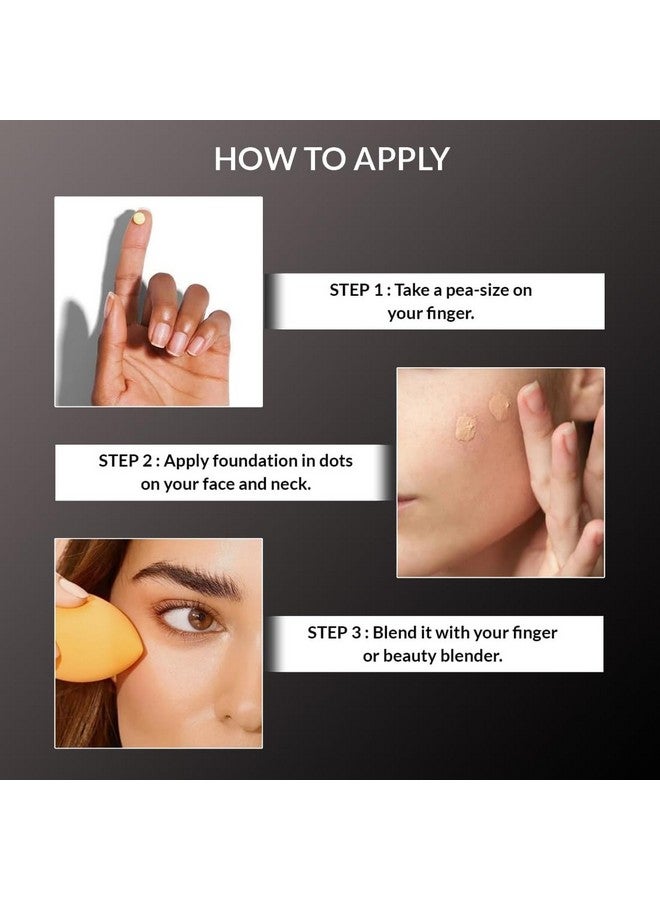 HOW TO APPLY

STEP 1 : Take a pea-size on your finger.

STEP 2 : Apply foundation in dots on your face and neck.

STEP 3 : Blend it with your finger or beauty blender.